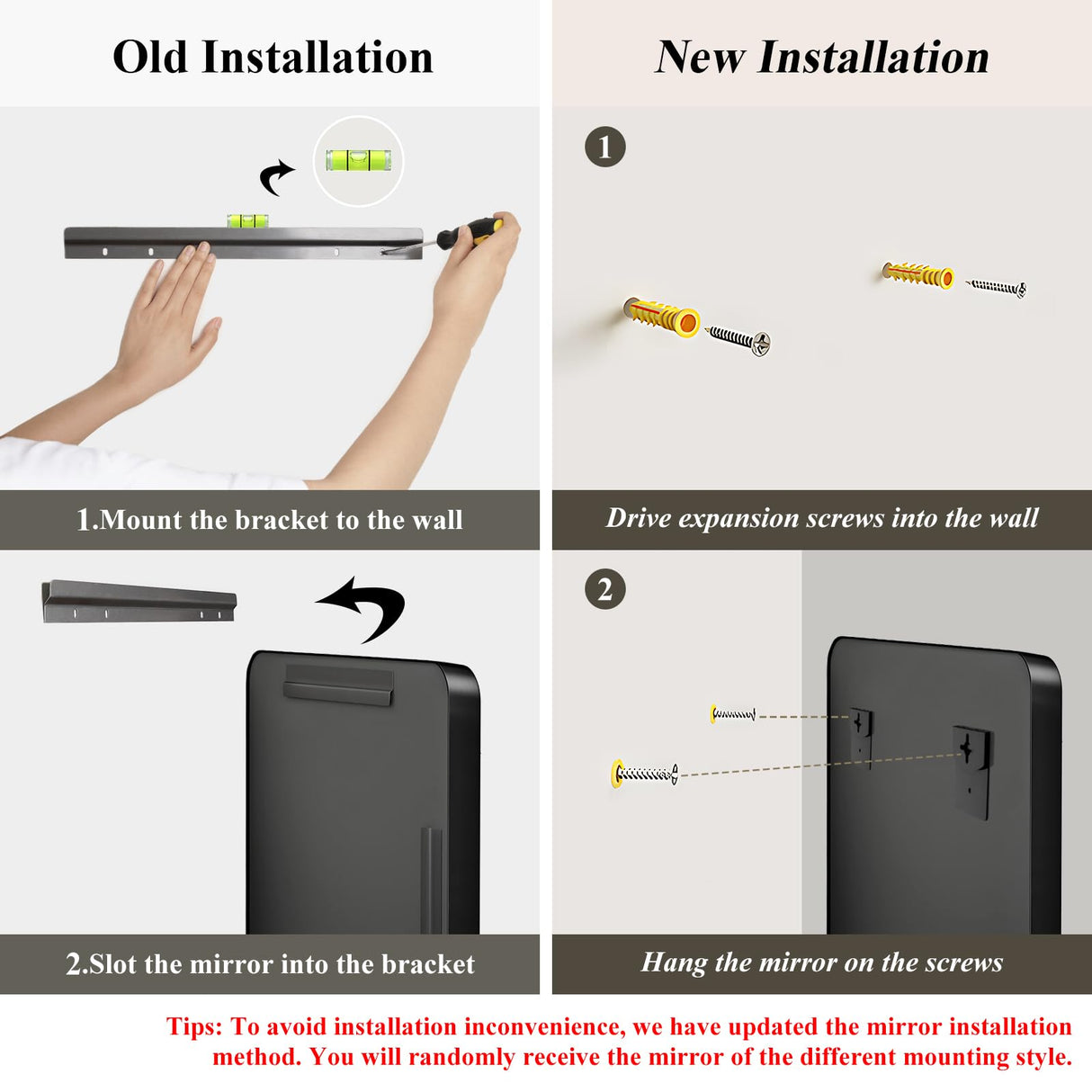 Old Installation

1.Mount the bracket to the wall

2.Slot the mirror into the bracket

New Installation

1

Drive expansion screws into the wall

2

Hang the mirror on the screws

Tips: To avoid installation inconvenience, we have updated the mirror installation method. You will randomly receive the mirror of the different mounting style.