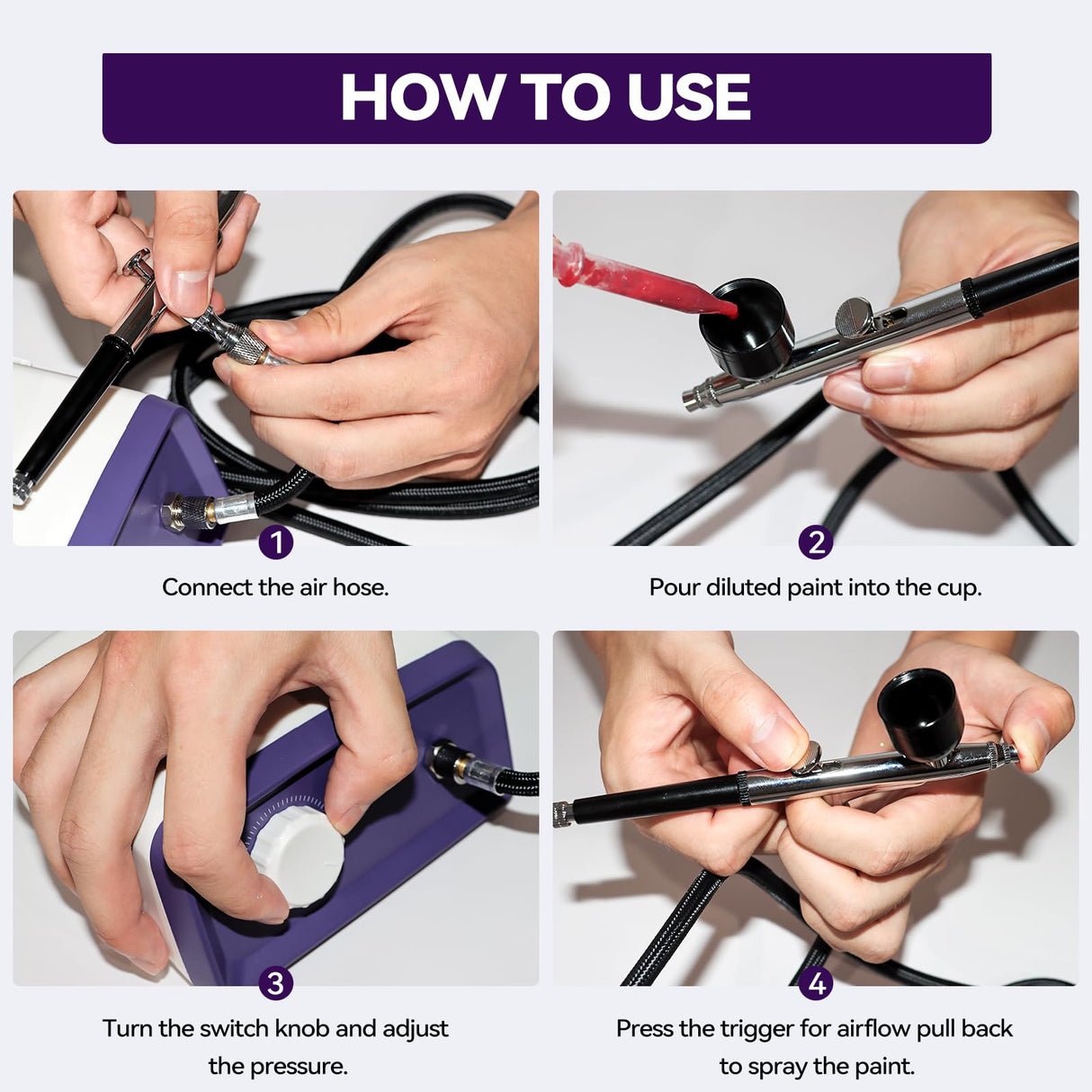 HOW TO USE

1
Connect the air hose.

2
Pour diluted paint into the cup.

3
Turn the switch knob and adjust the pressure.

4
Press the trigger for airflow pull back to spray the paint.