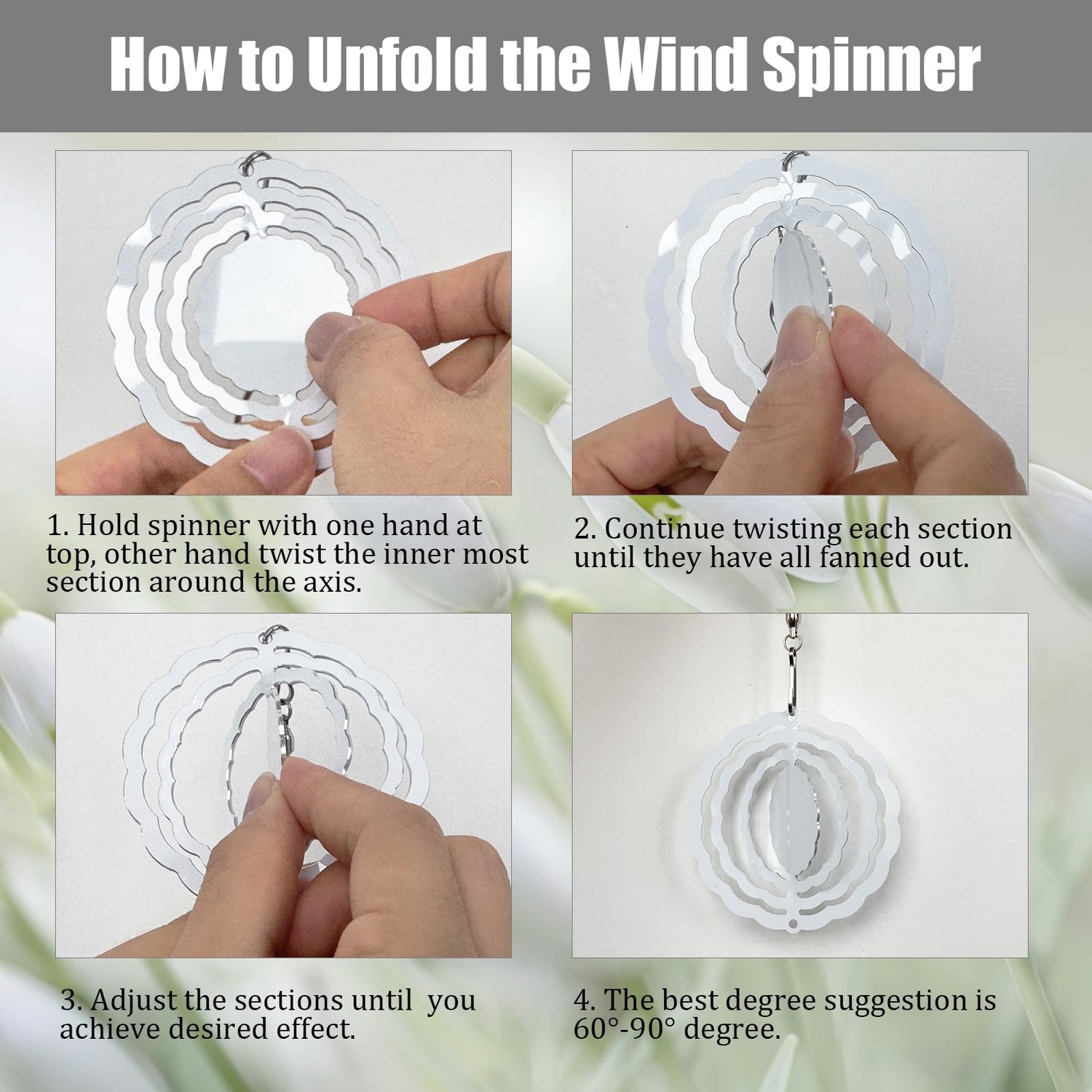 How to Unfold the Wind Spinner

1. Hold spinner with one hand at top, other hand twist the inner most section around the axis.

2. Continue twisting each section until they have all fanned out.

3. Adjust the sections until  you achieve desired effect.

4. The best degree suggestion is 60°-90° degree.