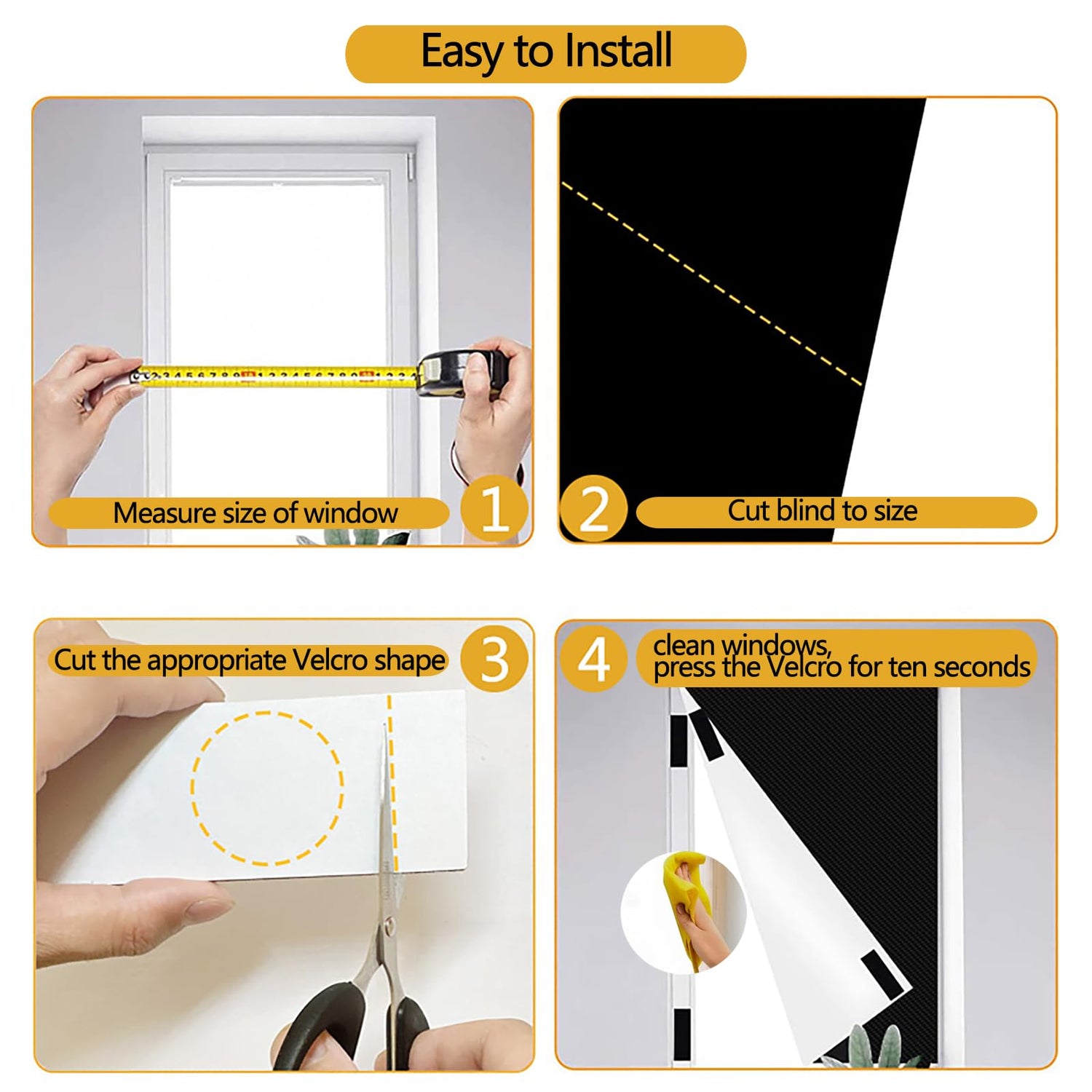 Easy to Install

Measure size of window

1

2

Cut blind to size

Cut the appropriate Velcro shape

3

4

clean windows,
press the Velcro for ten seconds