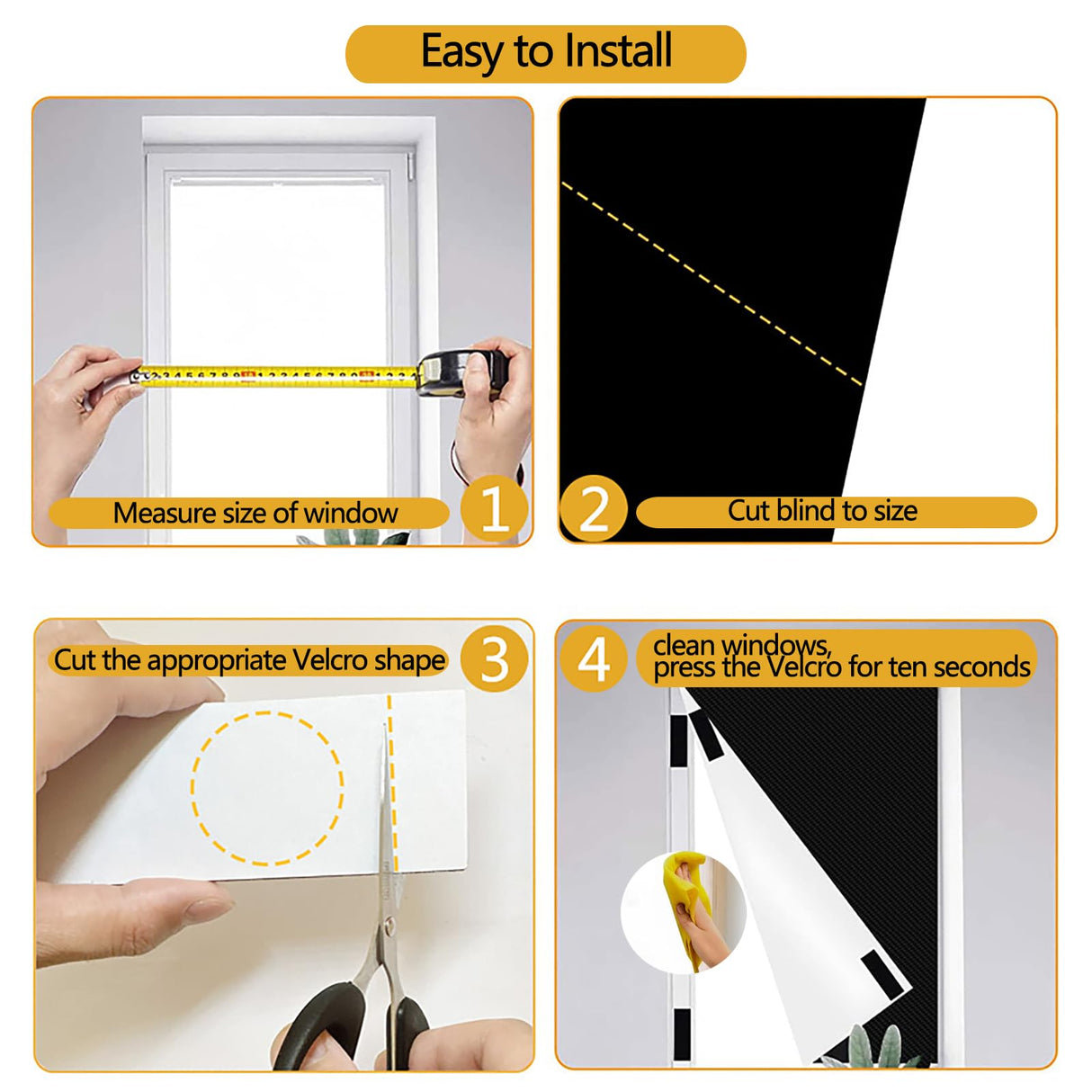 Easy to Install

Measure size of window 1

2 Cut blind to size

Cut the appropriate Velcro shape 3

4 clean windows, press the Velcro for ten seconds