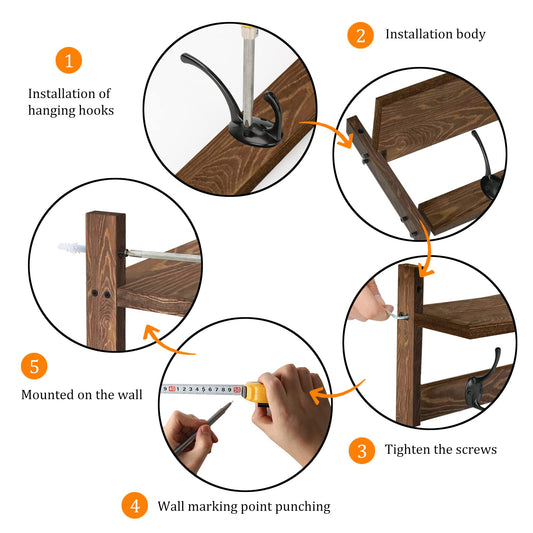 1

Installation of hanging hooks

2 Installation body

3 Tighten the screws

4 Wall marking point punching

5

Mounted on the wall

9 10 1 2 3 4 5 6 7 8 9 20