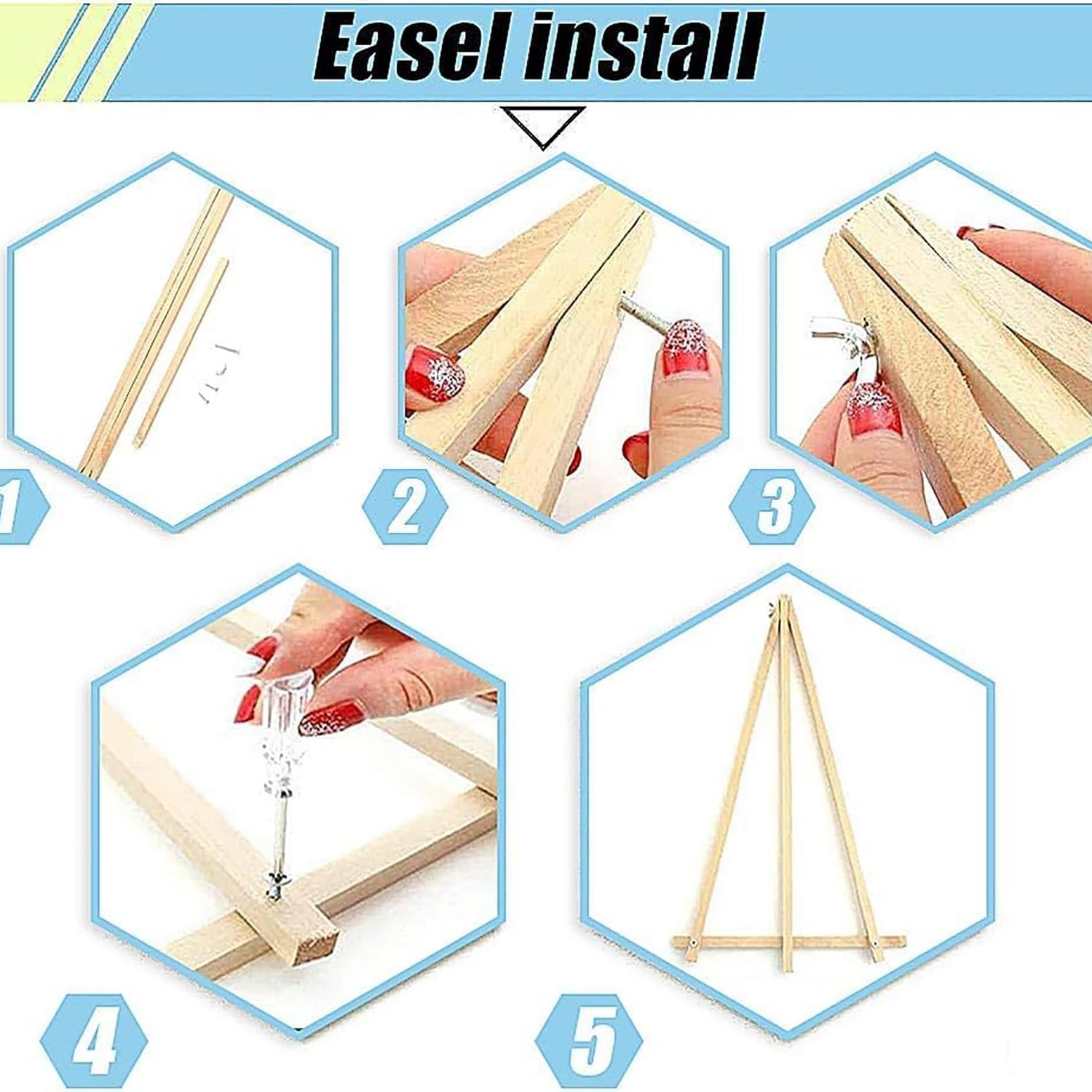 Easel install

1

2

3

4

5