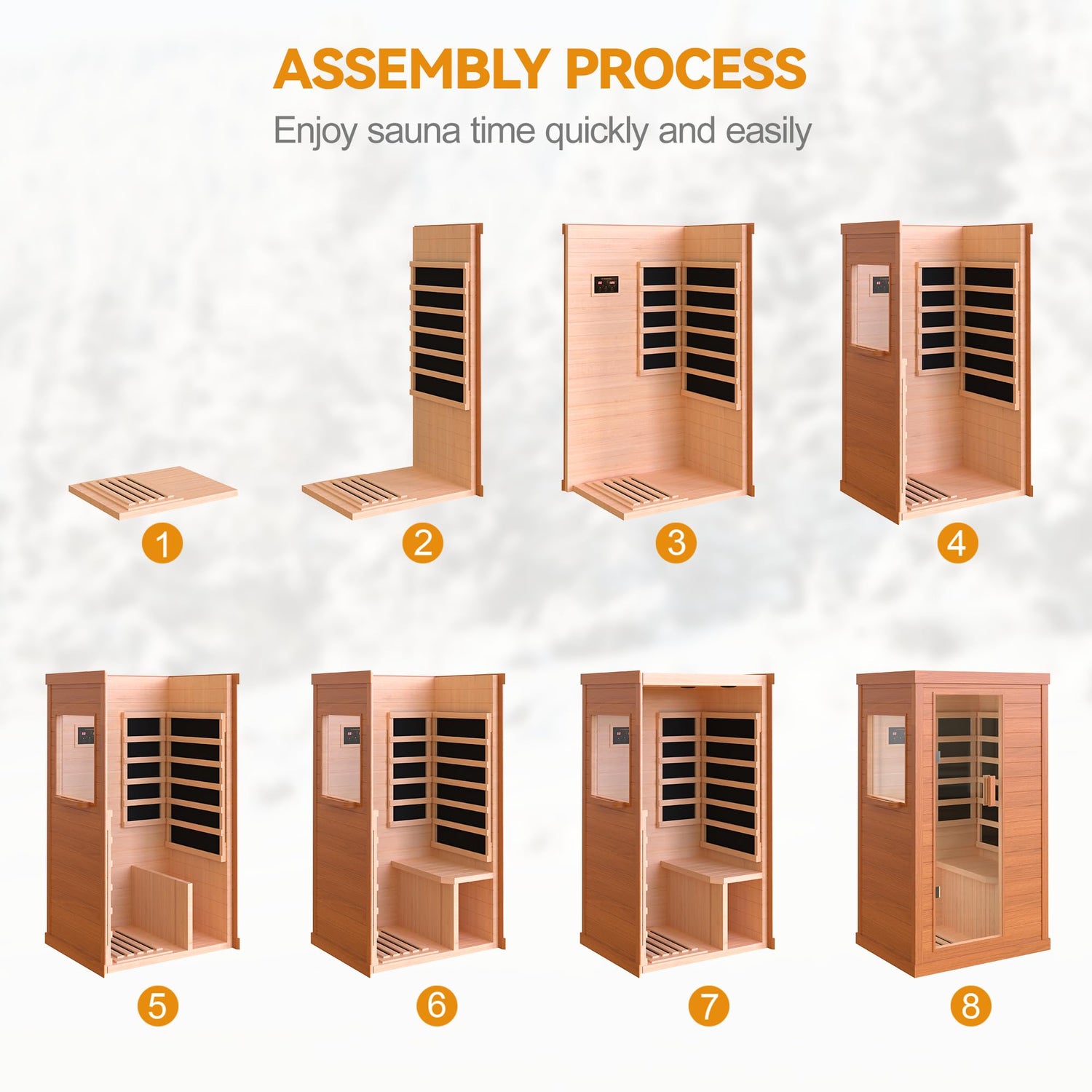 ASSEMBLY PROCESS

Enjoy sauna time quickly and easily

1

2

3

4

5

6

7

8