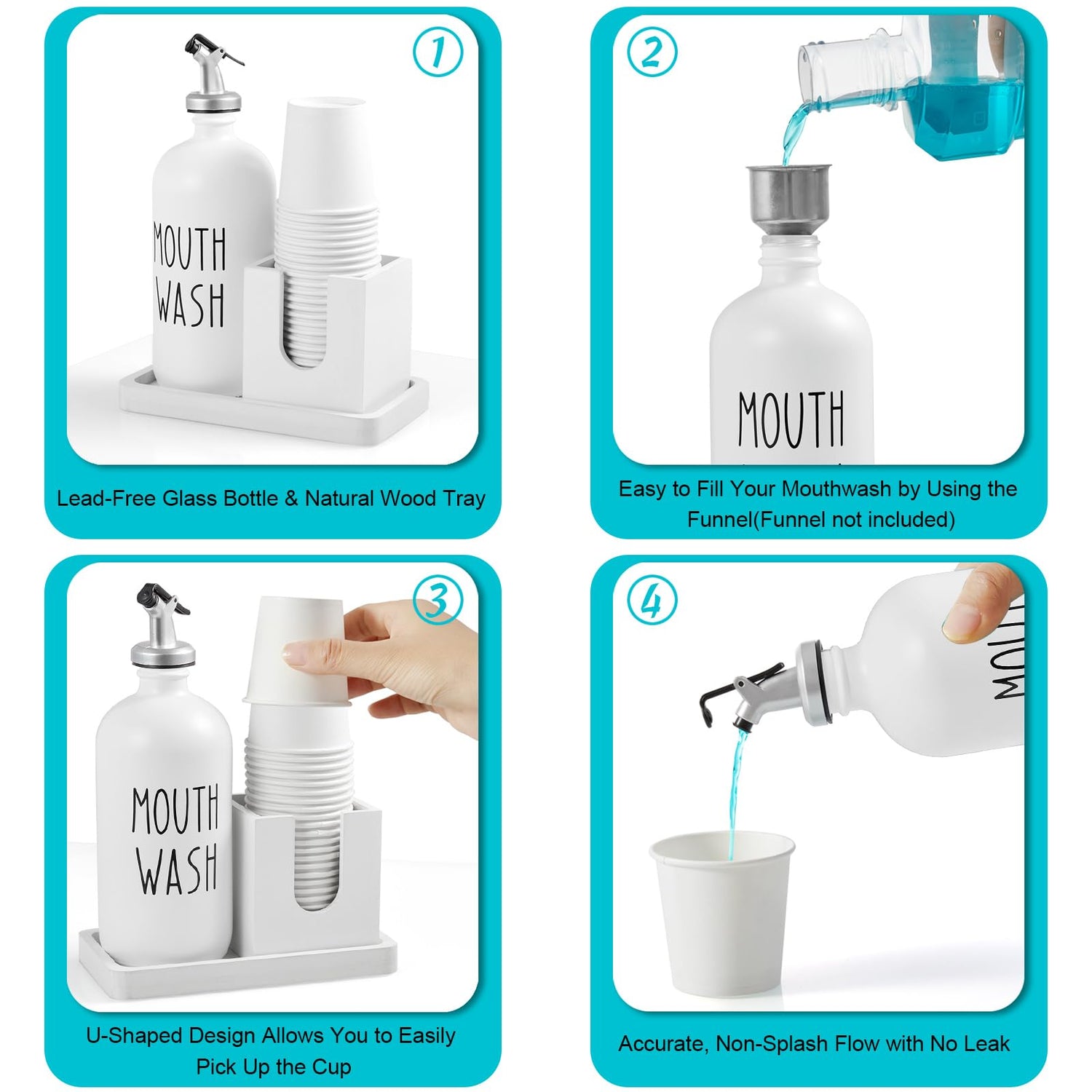 1

MOUTH WASH

Lead-Free Glass Bottle & Natural Wood Tray

2

MOUTH

Easy to Fill Your Mouthwash by Using the Funnel(Funnel not included)

3

MOUTH WASH

U-Shaped Design Allows You to Easily Pick Up the Cup

4

MOUTH

Accurate, Non-Splash Flow with No Leak