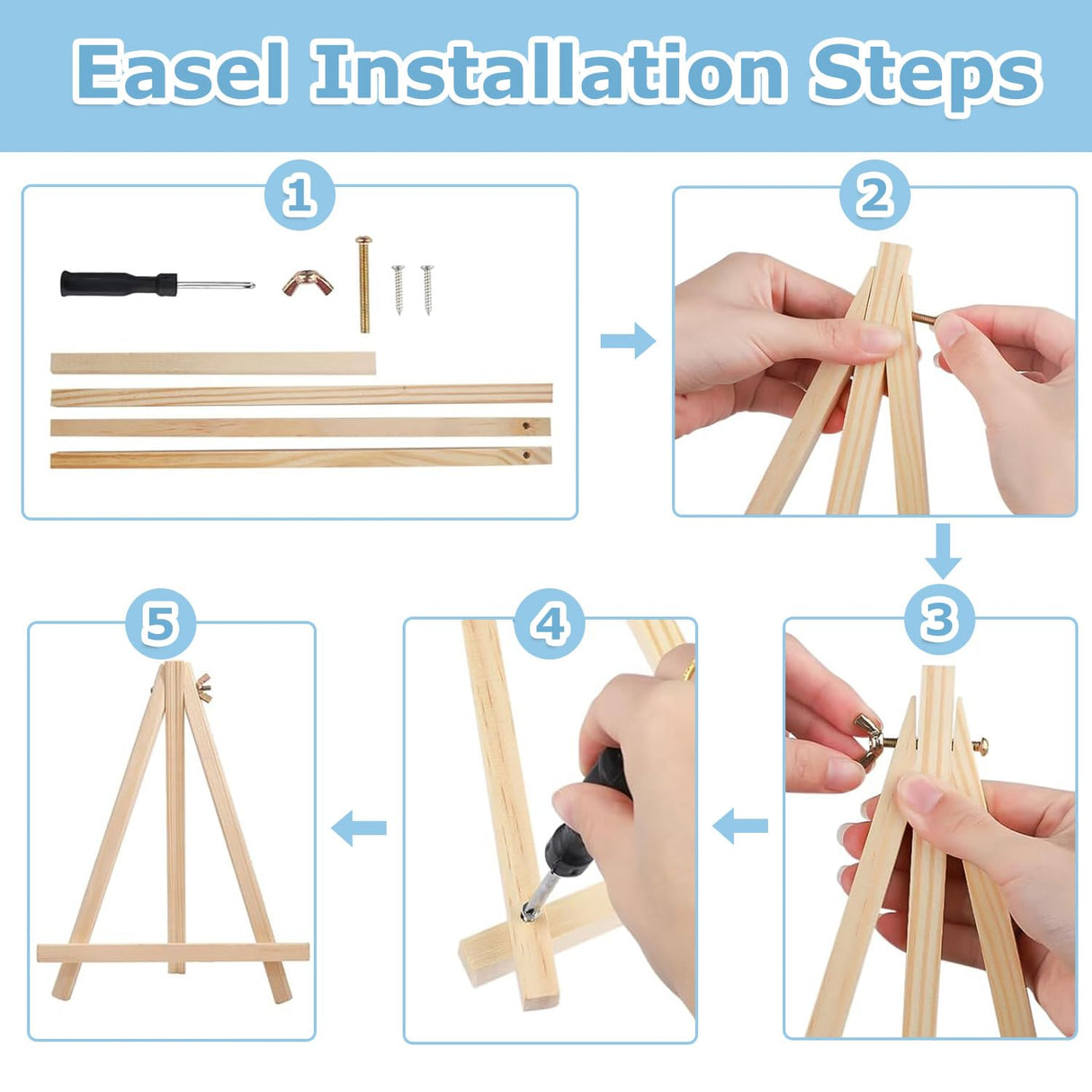 Easel Installation Steps

1

2

3

4

5