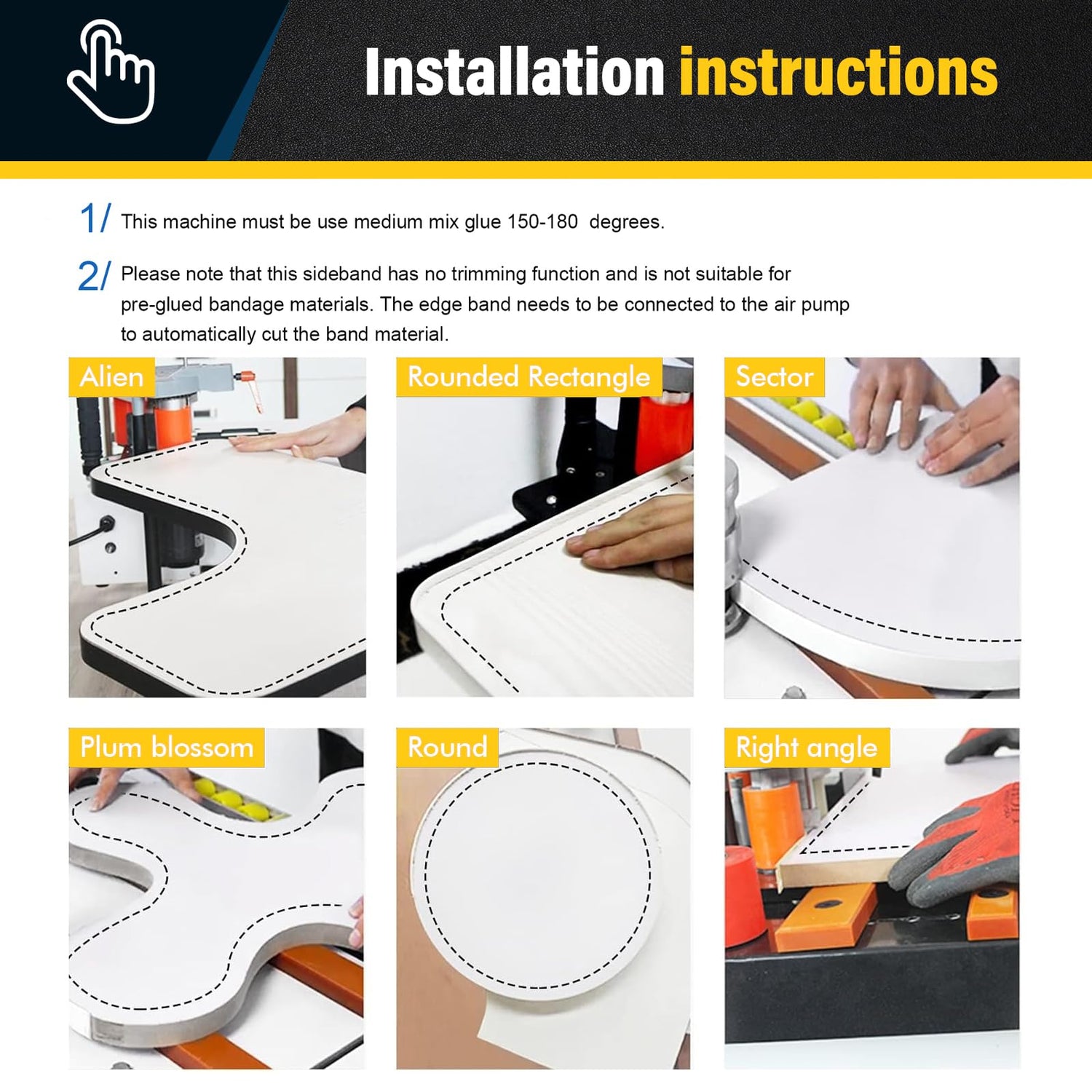 Installation instructions

1/ This machine must be use medium mix glue 150-180 degrees.

2/ Please note that this sideband has no trimming function and is not suitable for pre-glued bandage materials. The edge band needs to be connected to the air pump to automatically cut the band material.

Alien

Rounded Rectangle

Sector

Plum blossom

Round

Right angle