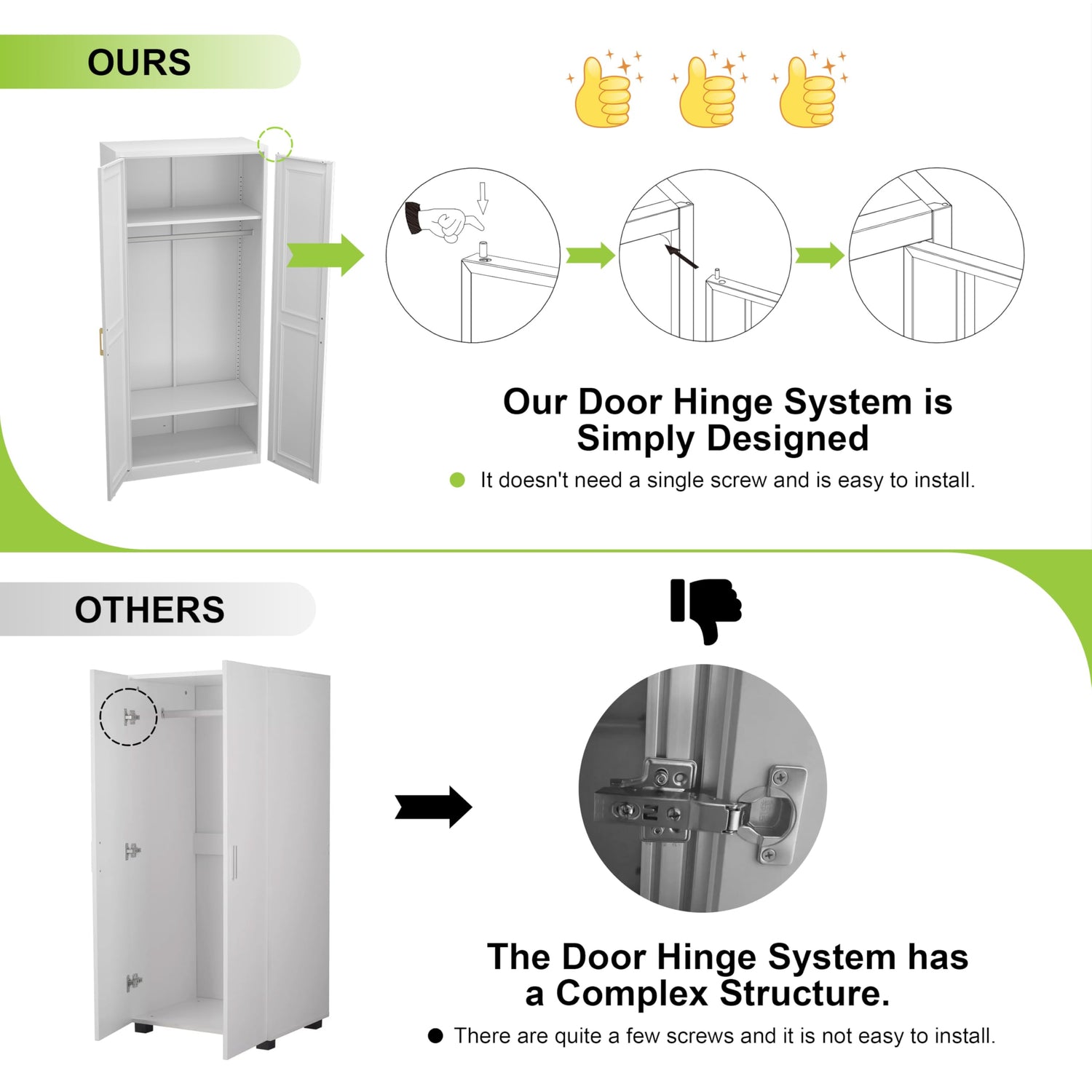 OURS

Our Door Hinge System is Simply Designed

It doesn't need a single screw and is easy to install.

OTHERS

The Door Hinge System has a Complex Structure.

There are quite a few screws and it is not easy to install.