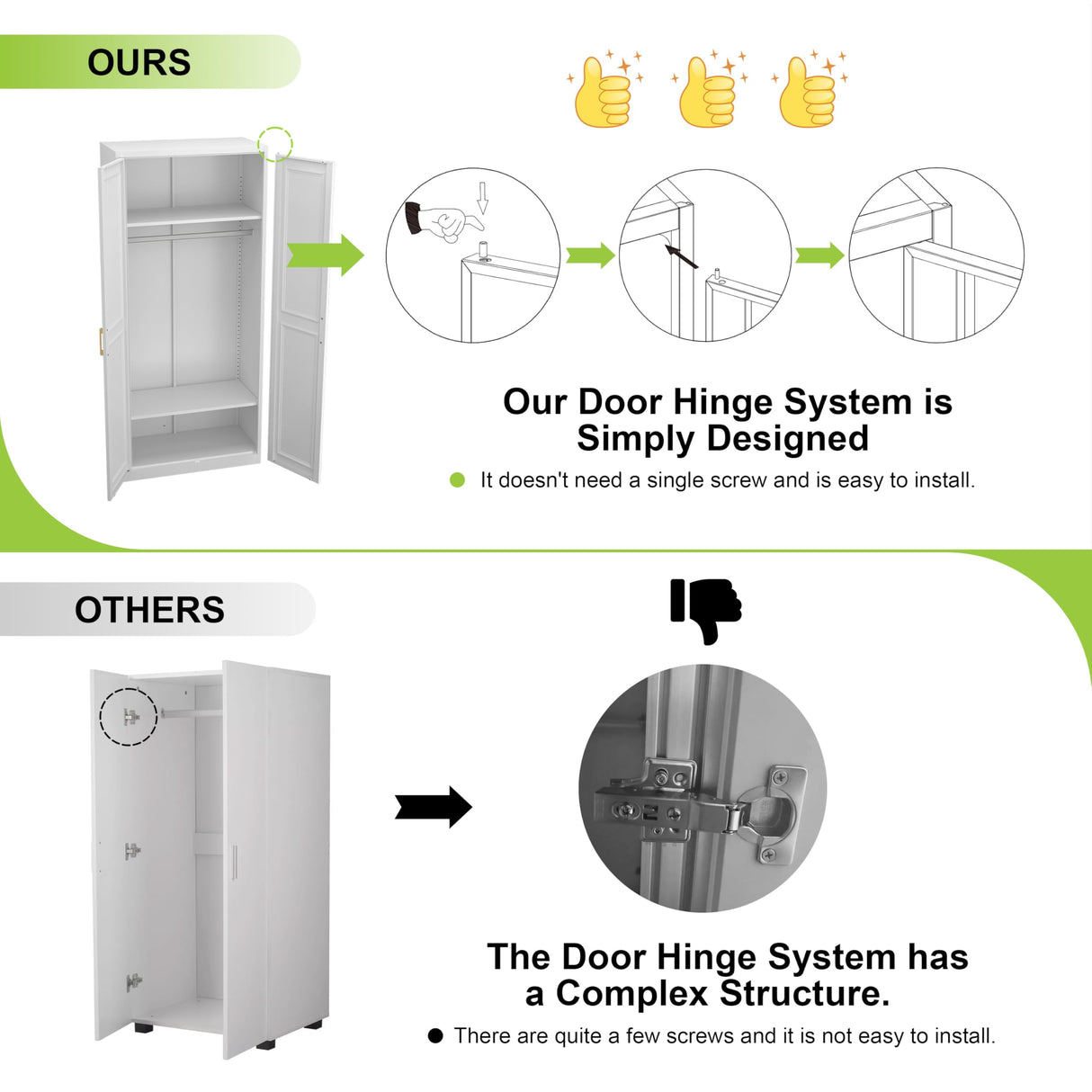 OURS

Our Door Hinge System is Simply Designed

It doesn't need a single screw and is easy to install.

OTHERS

The Door Hinge System has a Complex Structure.

There are quite a few screws and it is not easy to install.