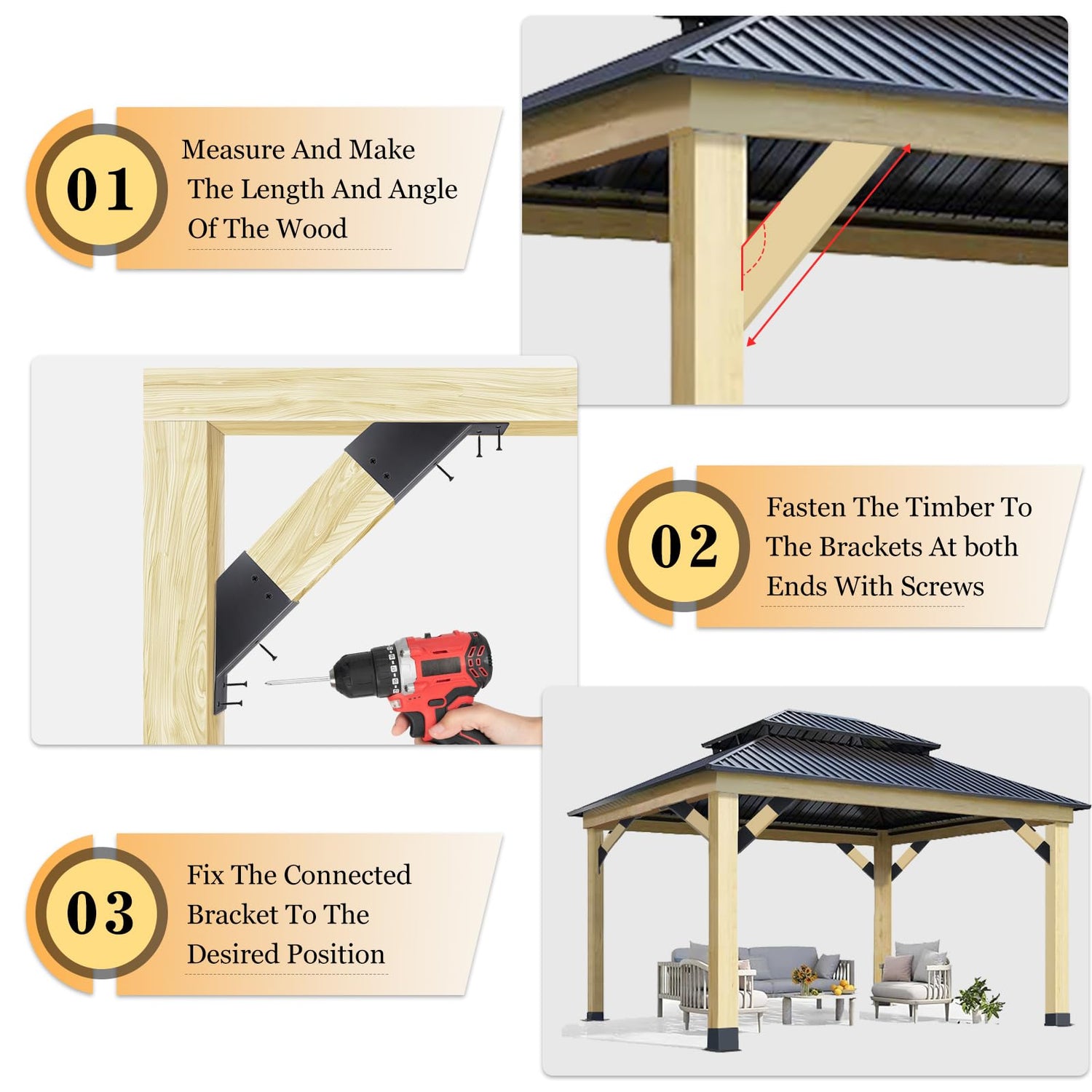 01

Measure And Make The Length And Angle Of The Wood

02

Fasten The Timber To The Brackets At both Ends With Screws

03

Fix The Connected Bracket To The Desired Position