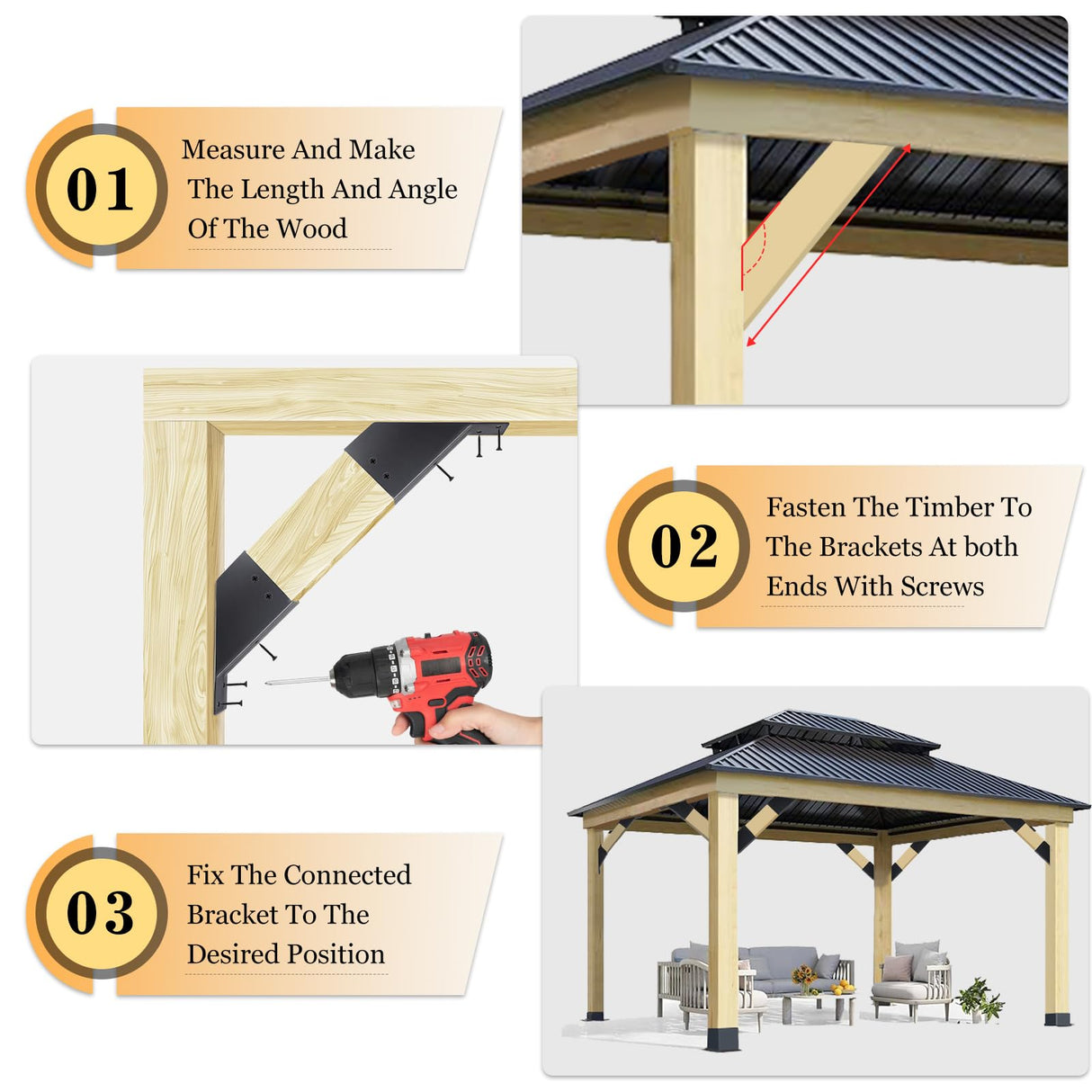 01

Measure And Make The Length And Angle Of The Wood

02

Fasten The Timber To The Brackets At both Ends With Screws

03

Fix The Connected Bracket To The Desired Position