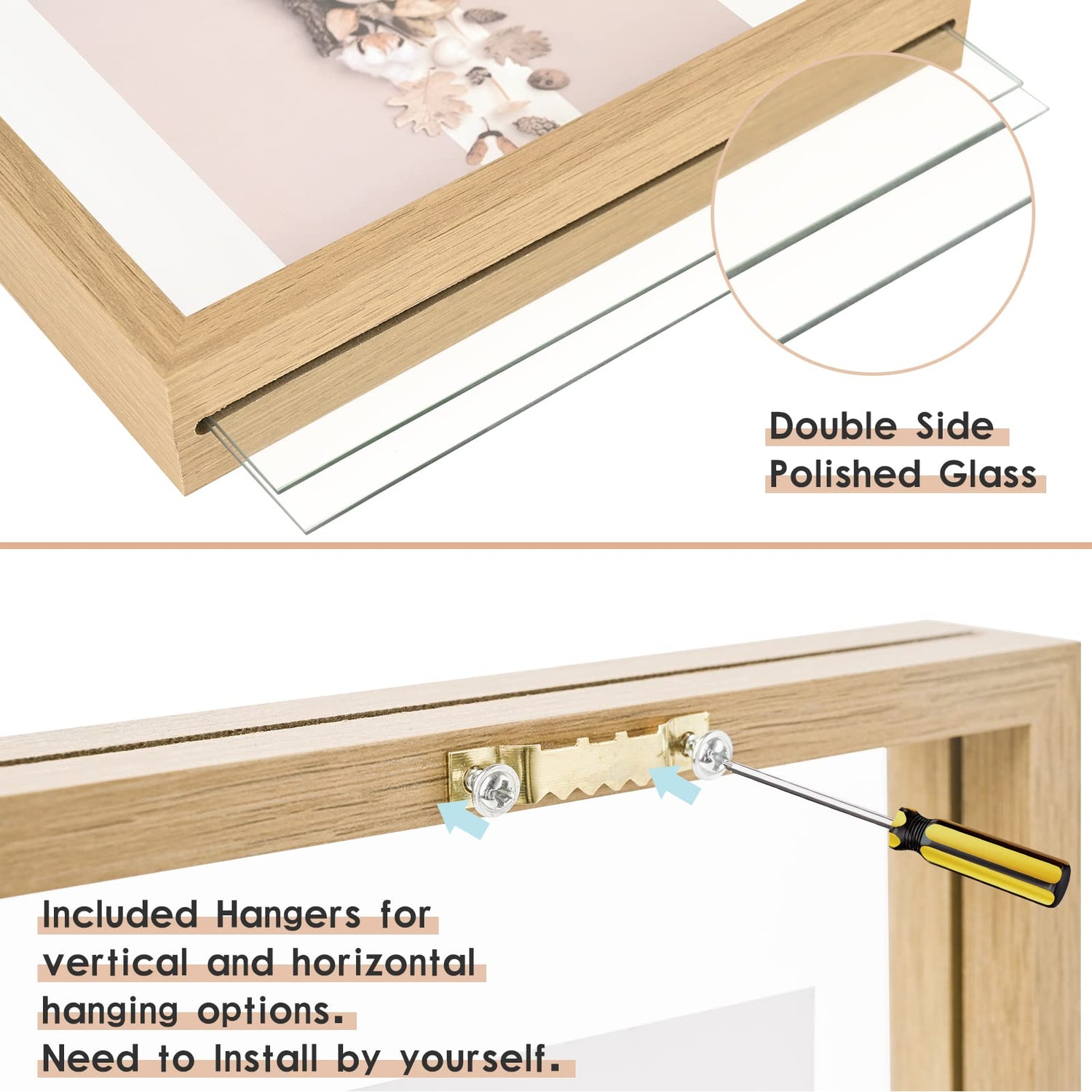 Double Side
Polished Glass

Included Hangers for vertical and horizontal hanging options.
Need to Install by yourself.