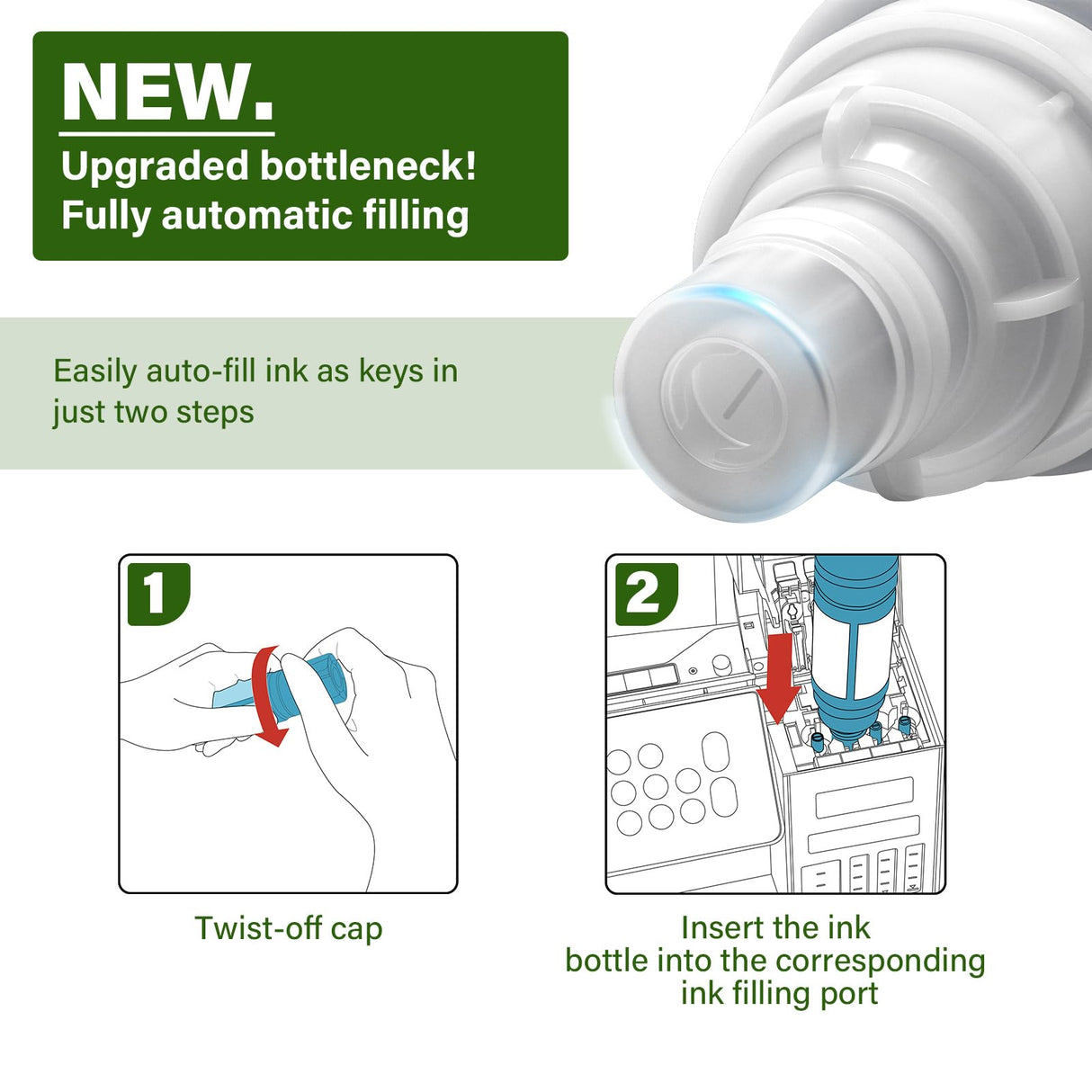 NEW.
Upgraded bottleneck!
Fully automatic filling

Easily auto-fill ink as keys in just two steps

1

Twist-off cap

2

Insert the ink bottle into the corresponding ink filling port