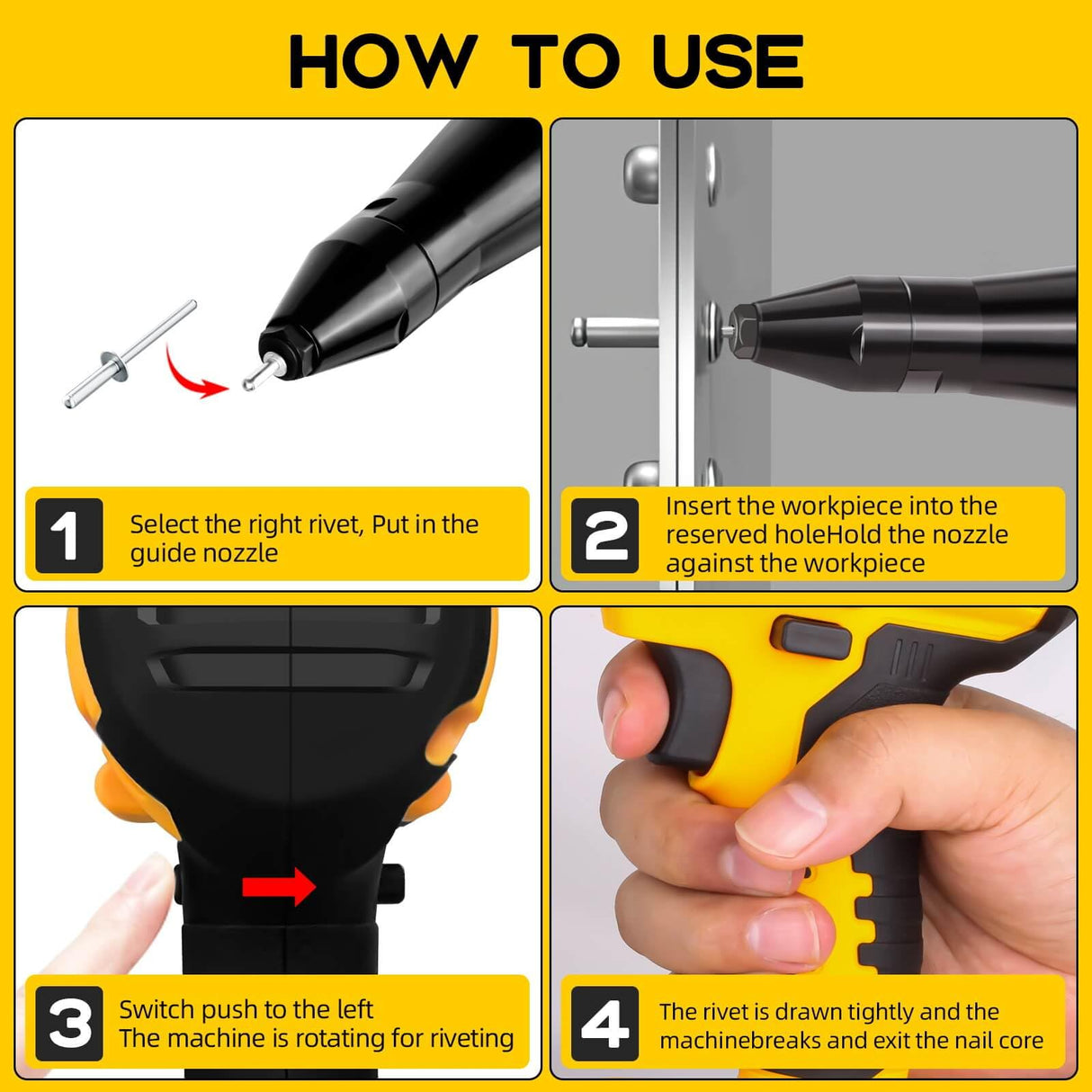 HOW TO USE

1
Select the right rivet, Put in the guide nozzle

2
Insert the workpiece into the reserved holeHold the nozzle against the workpiece

3
Switch push to the left
The machine is rotating for riveting

4
The rivet is drawn tightly and the machinebreaks and exit the nail core