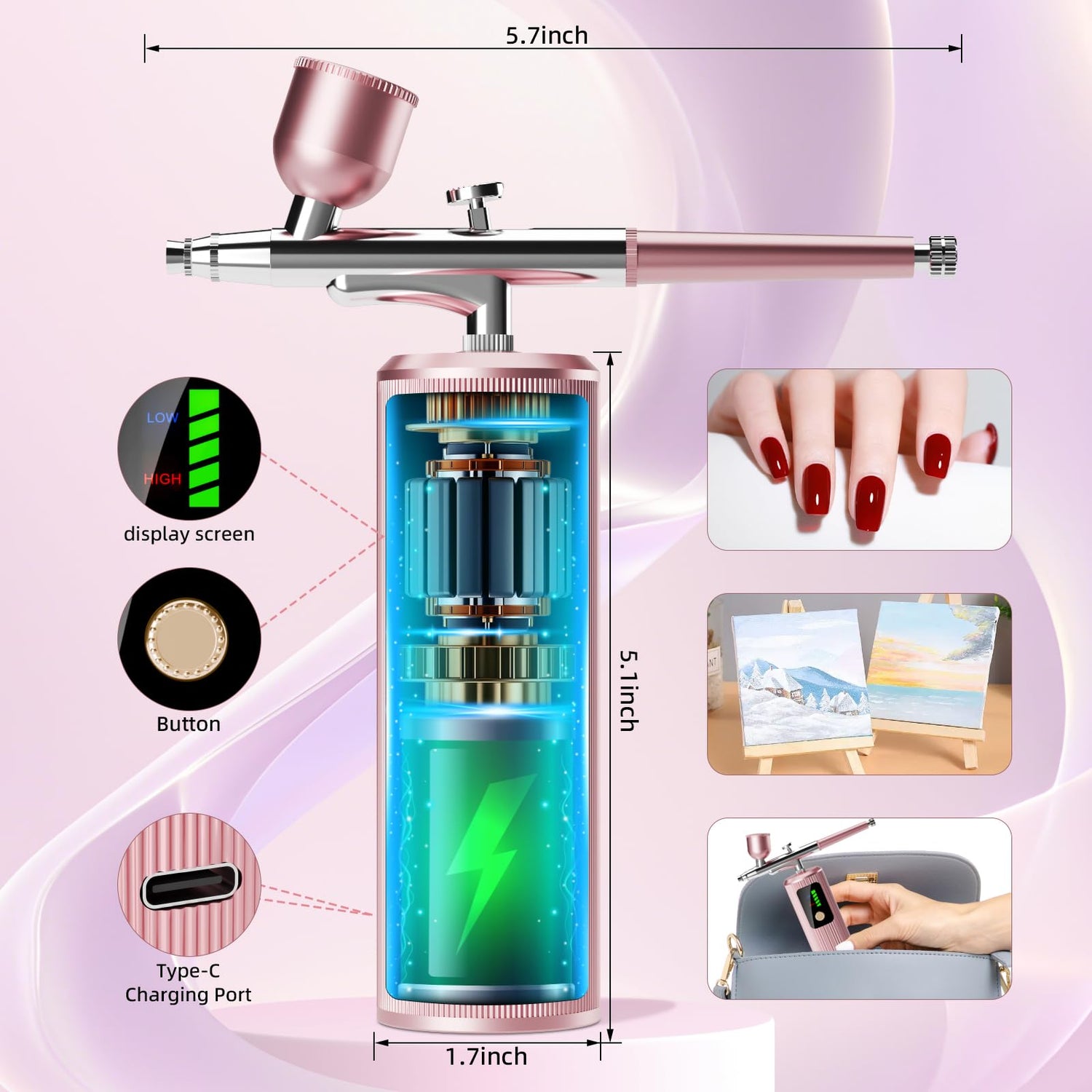 5.7inch

LOW

HIGH

display screen

Button

Type-C
Charging Port

5.1inch

1.7inch