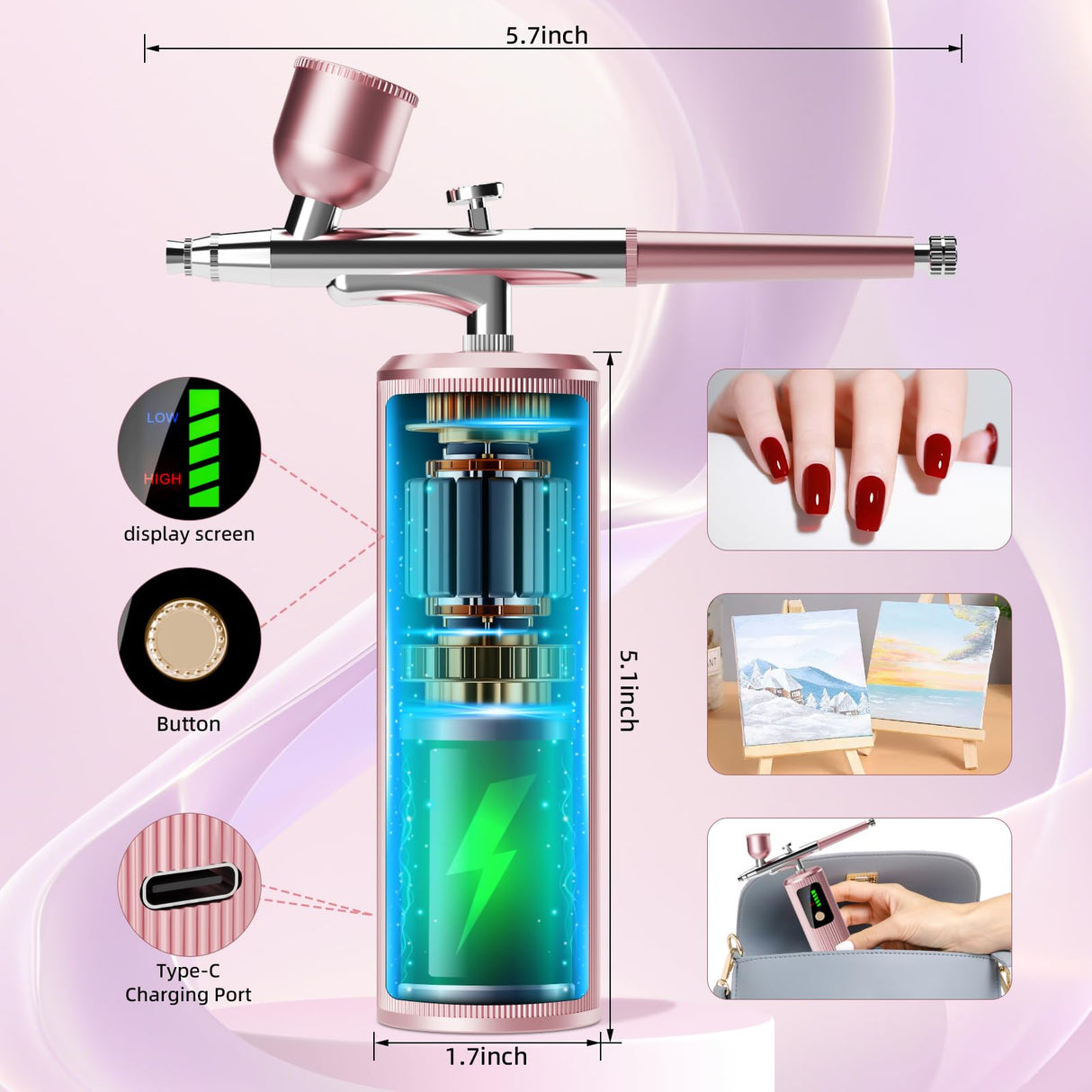 5.7inch

LOW
HIGH
display screen

Button

Type-C
Charging Port

5.1inch

1.7inch