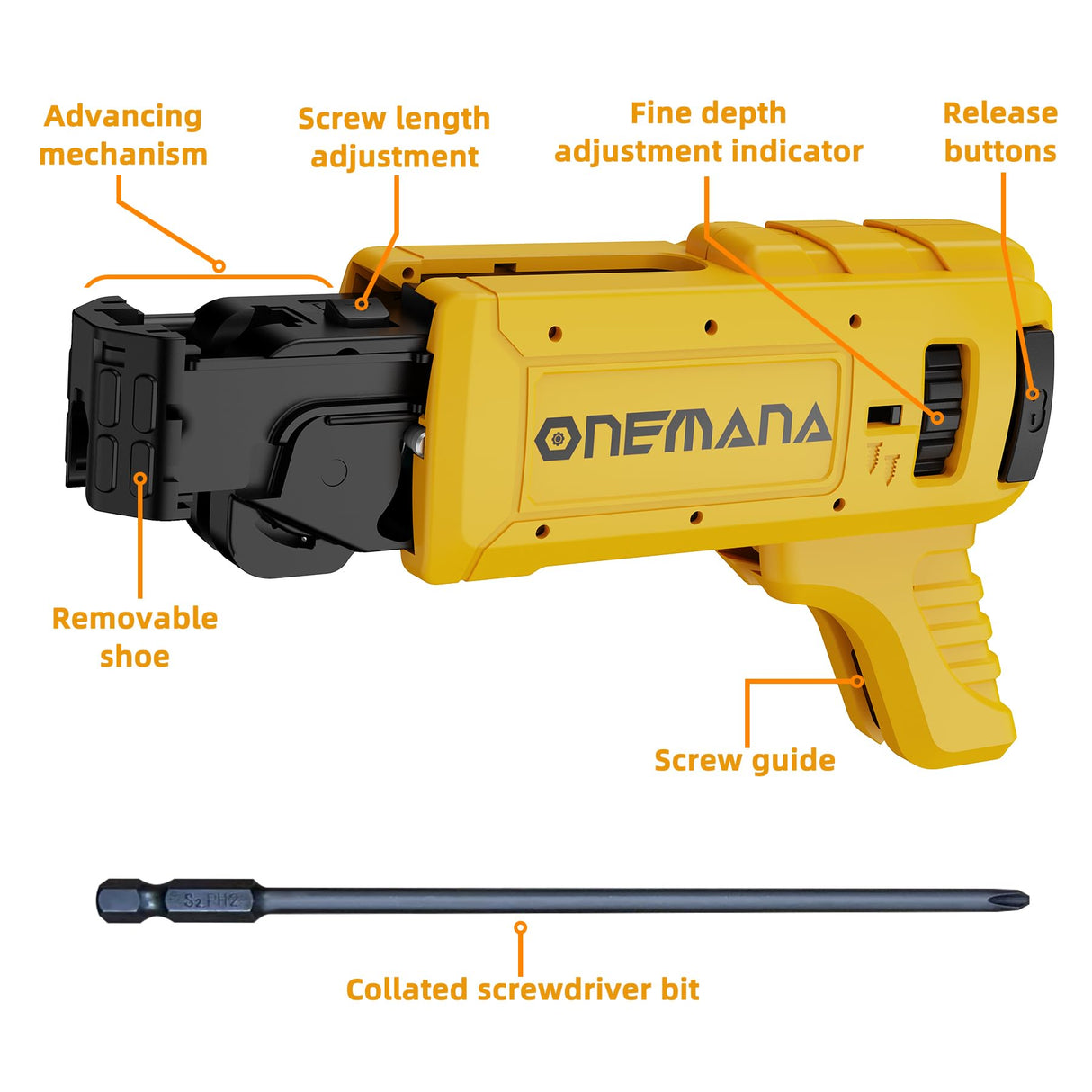 Advancing mechanism

Screw length adjustment

Fine depth adjustment indicator

Release buttons

ONEMANA

Removable shoe

Screw guide

S2 PH2

Collated screwdriver bit