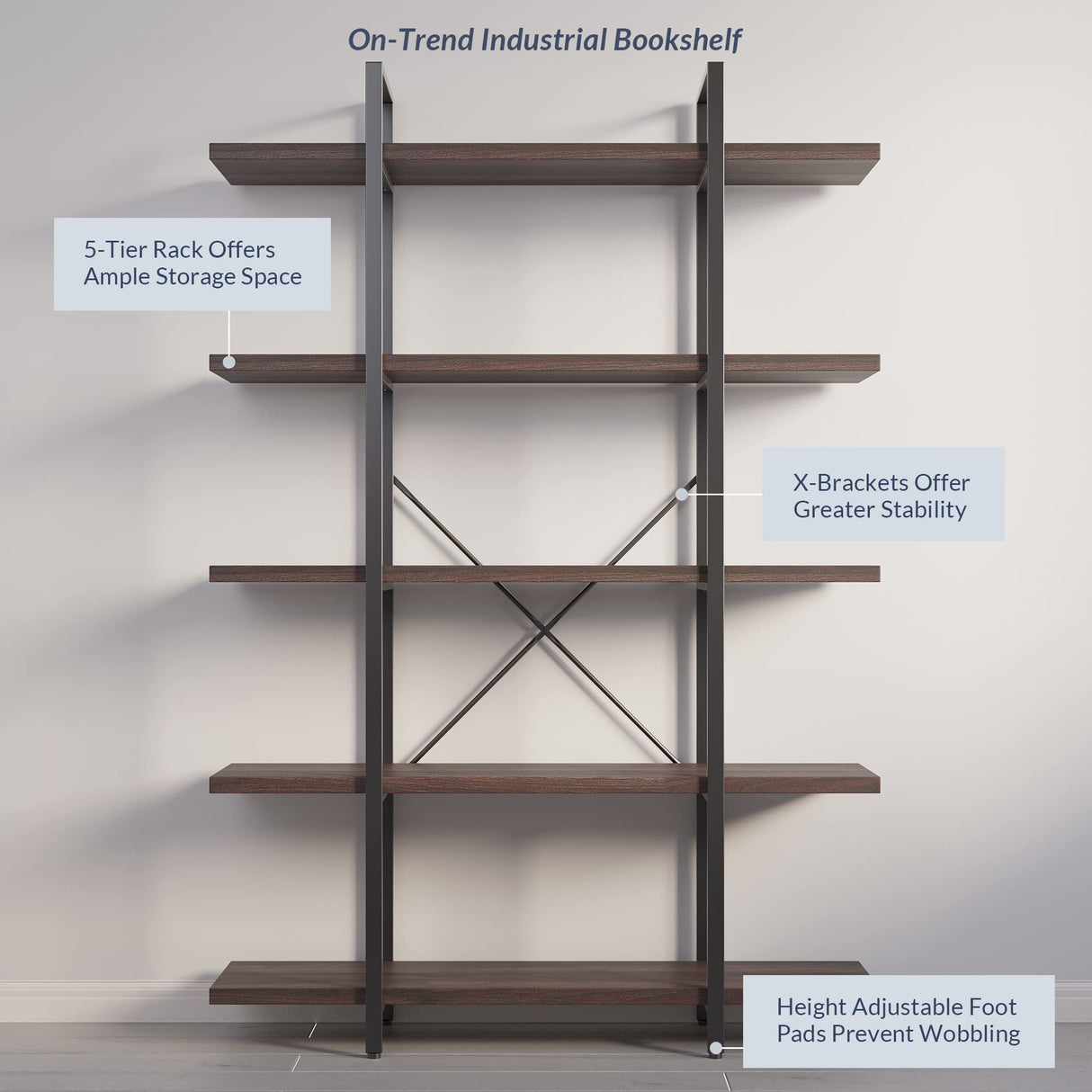 On-Trend Industrial Bookshelf

5-Tier Rack Offers Ample Storage Space

X-Brackets Offer Greater Stability

Height Adjustable Foot Pads Prevent Wobbling