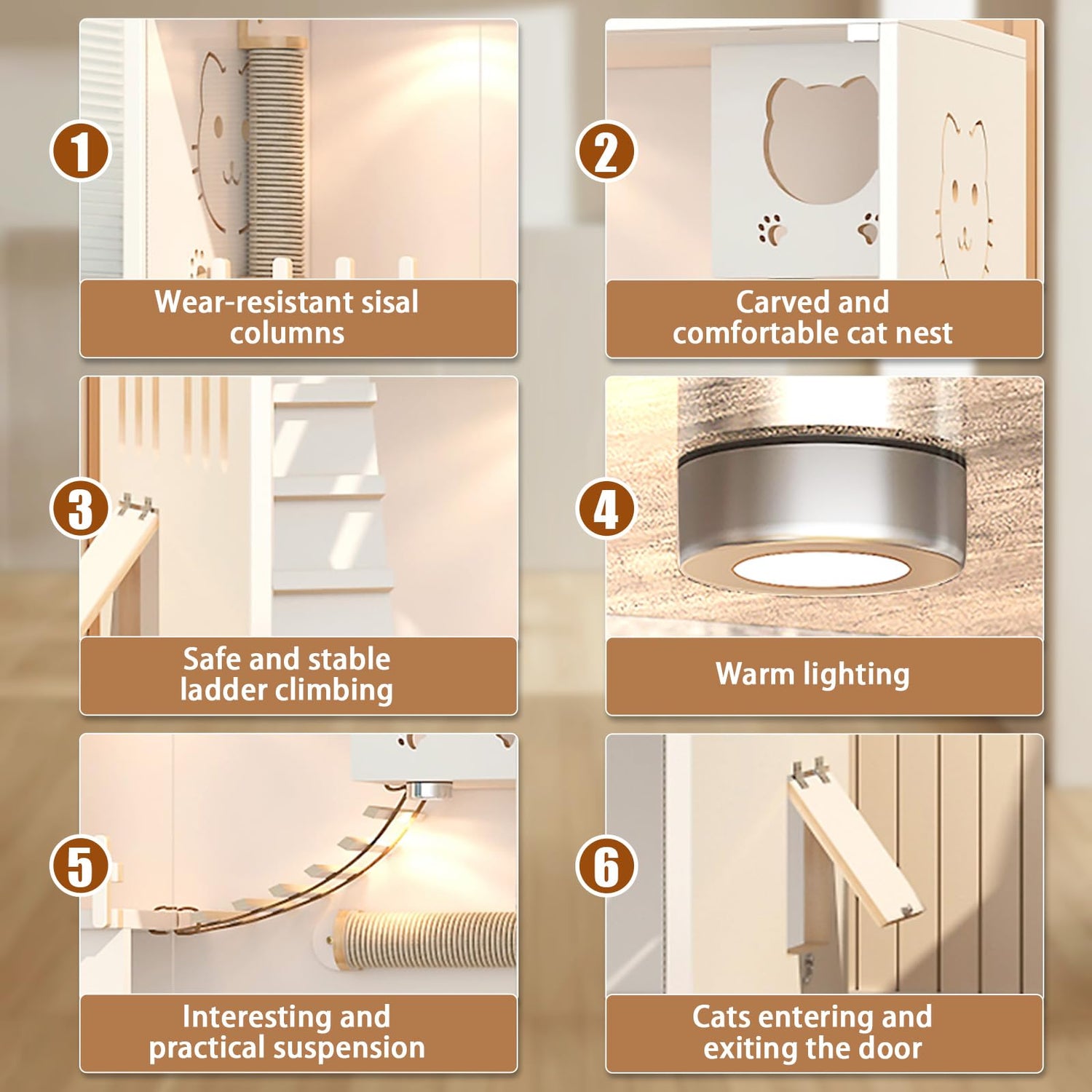 1
Wear-resistant sisal columns

2
Carved and comfortable cat nest

3
Safe and stable ladder climbing

4
Warm lighting

5
Interesting and practical suspension

6
Cats entering and exiting the door