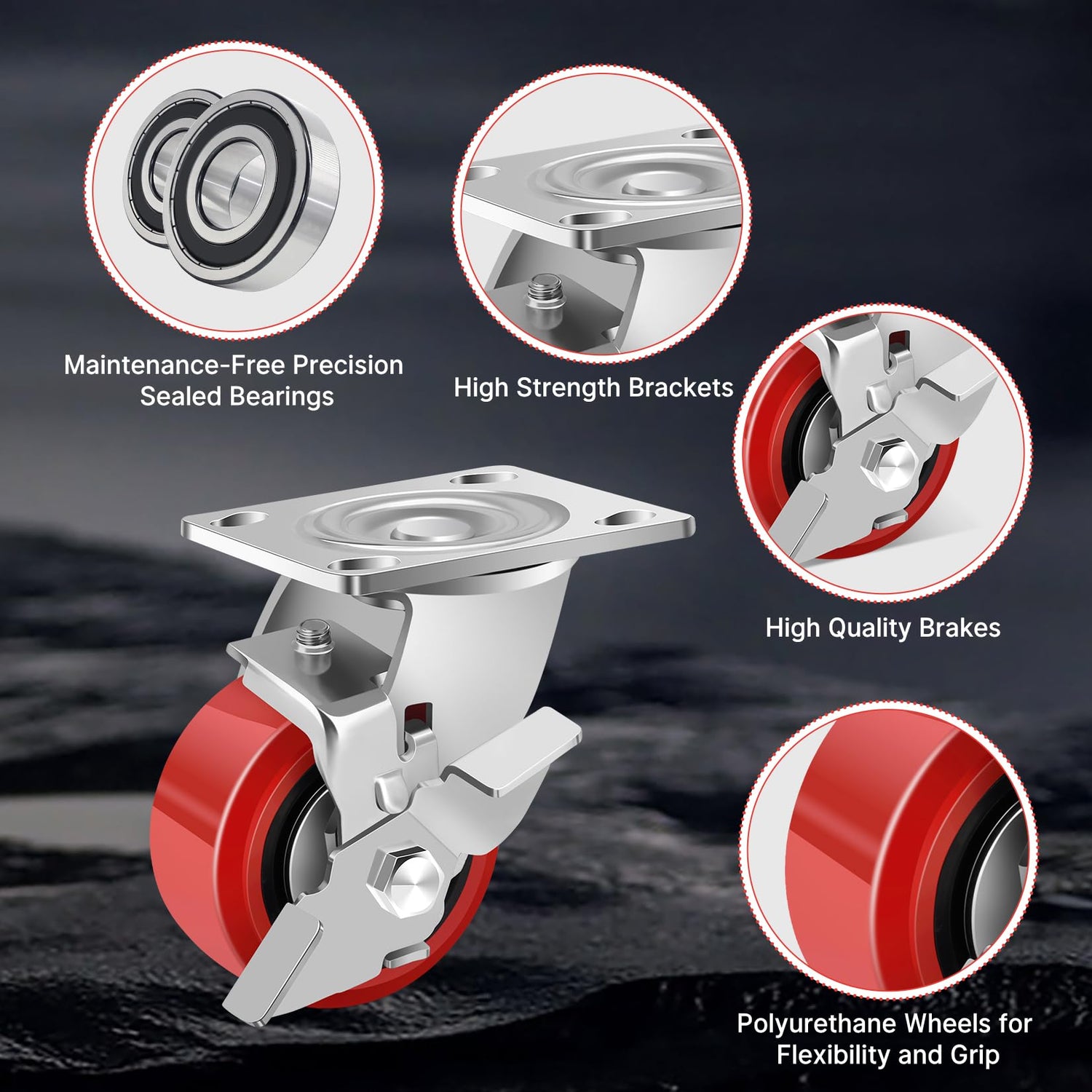 Maintenance-Free Precision Sealed Bearings

High Strength Brackets

High Quality Brakes

Polyurethane Wheels for Flexibility and Grip