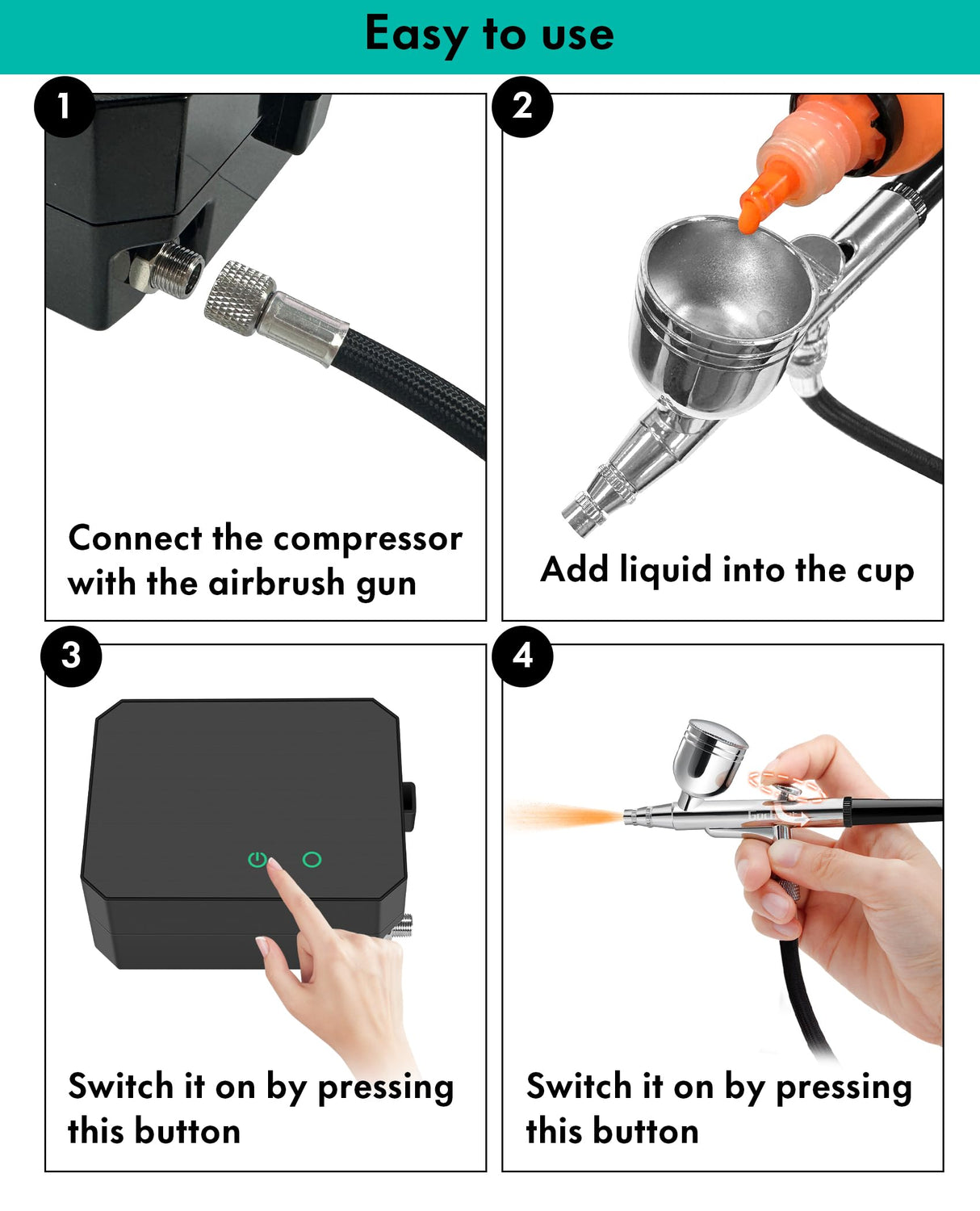 Easy to use

1

Connect the compressor with the airbrush gun

2

Add liquid into the cup

3

Switch it on by pressing this button

4

Switch it on by pressing this button