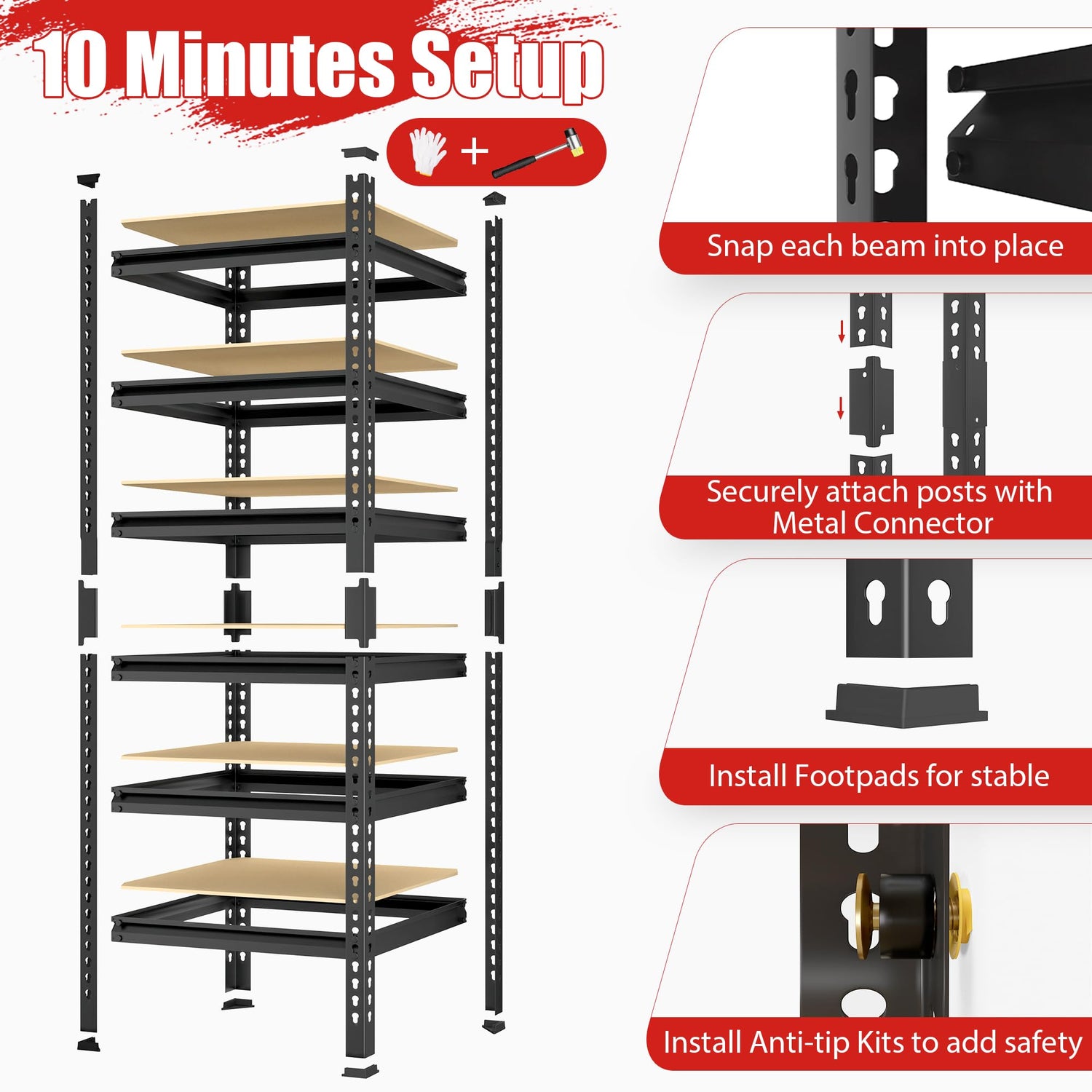 10 Minutes Setup

+

Snap each beam into place

Securely attach posts with Metal Connector

Install Footpads for stable

Install Anti-tip Kits to add safety