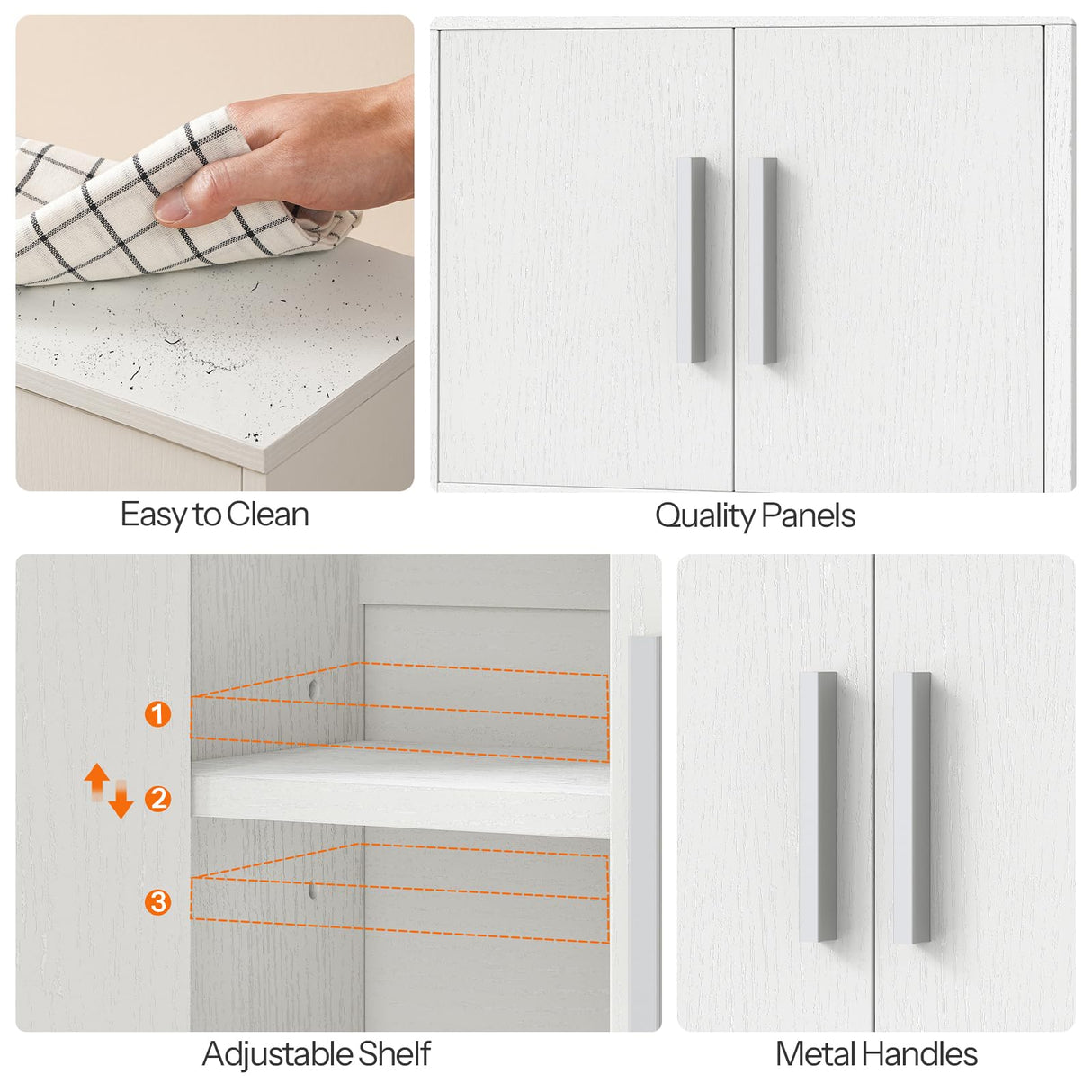 Easy to Clean

Quality Panels

1

2

3

Adjustable Shelf

Metal Handles