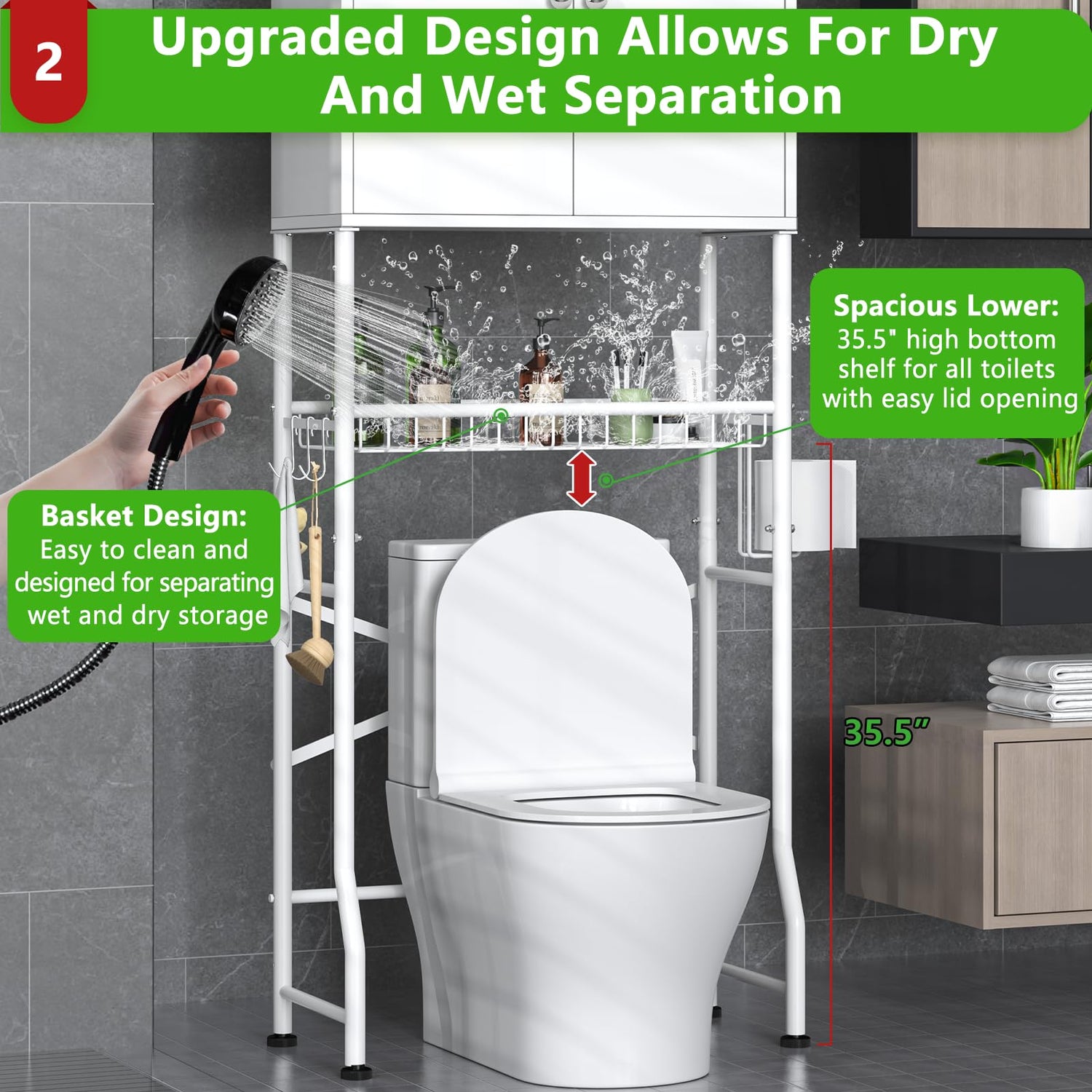 2

Upgraded Design Allows For Dry And Wet Separation

Spacious Lower:
35.5" high bottom shelf for all toilets with easy lid opening

Basket Design:
Easy to clean and designed for separating wet and dry storage

35.5”