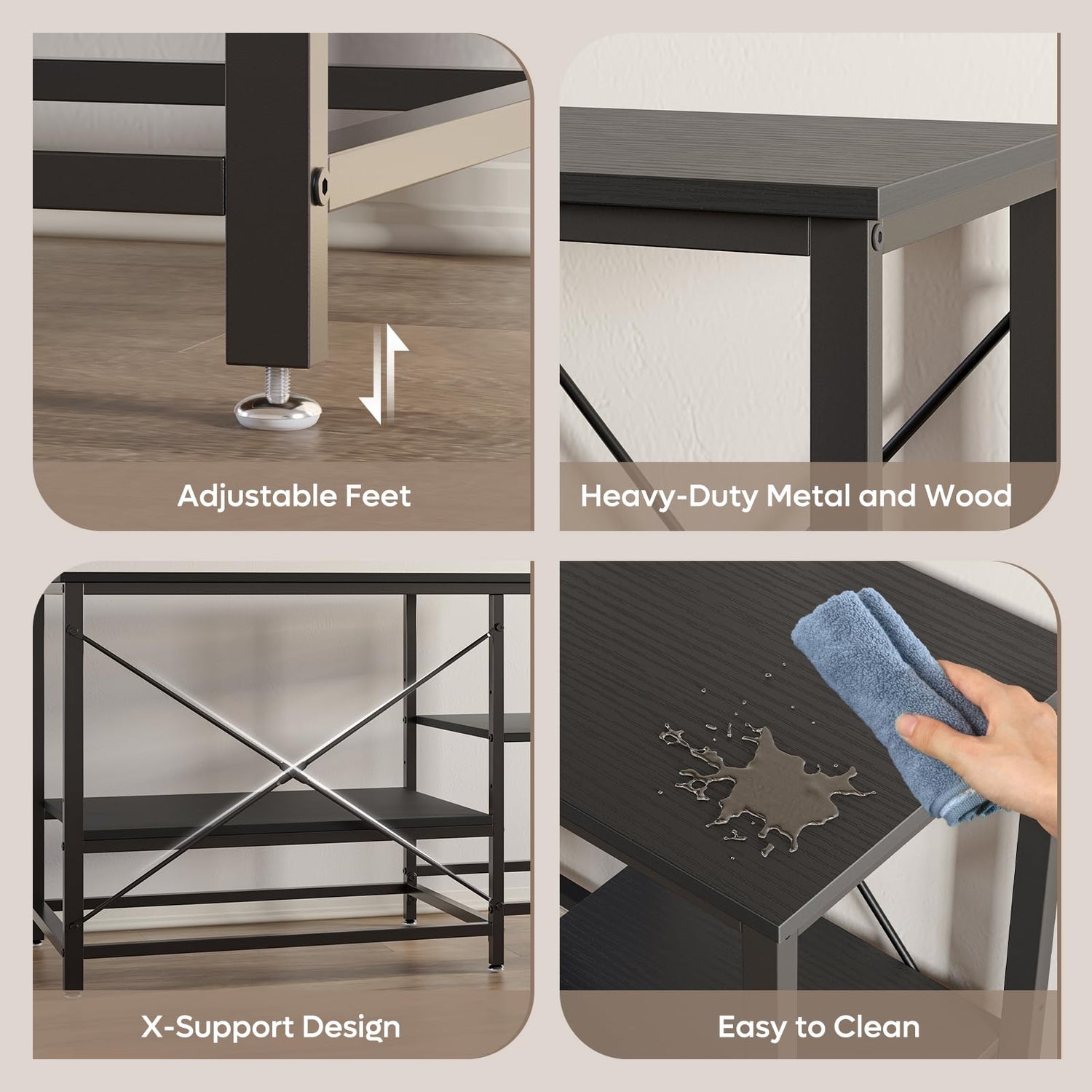 Adjustable Feet

Heavy-Duty Metal and Wood

X-Support Design

Easy to Clean