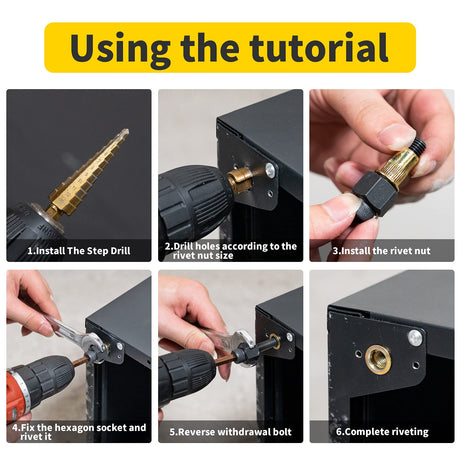 Using the tutorial

1.Install The Step Drill

2.Drill holes according to the rivet nut size

3.Install the rivet nut

4.Fix the hexagon socket and rivet it

5.Reverse withdrawal bolt

6.Complete riveting