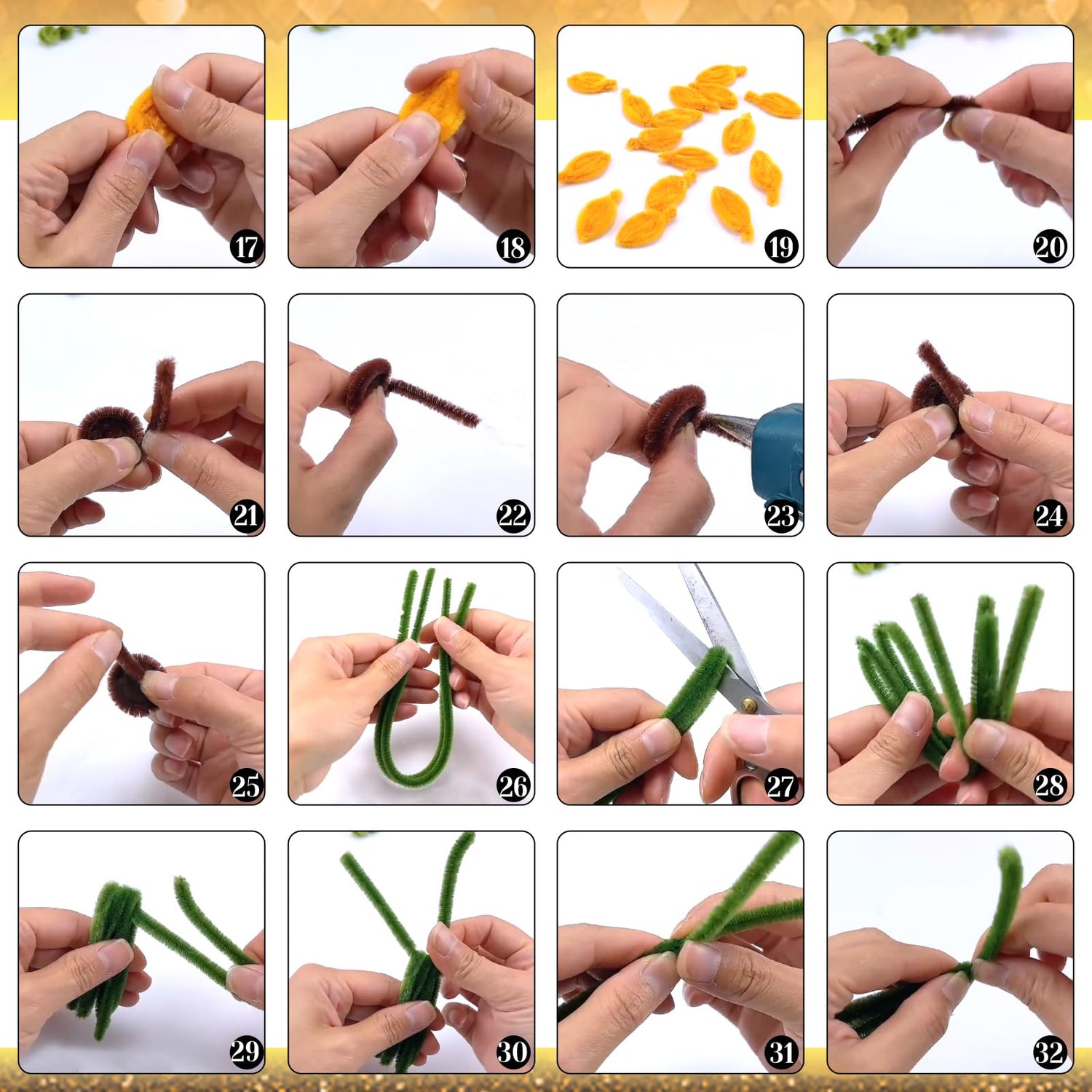 17
18
19
20
21
22
23
24
25
26
27
28
29
30
31
32