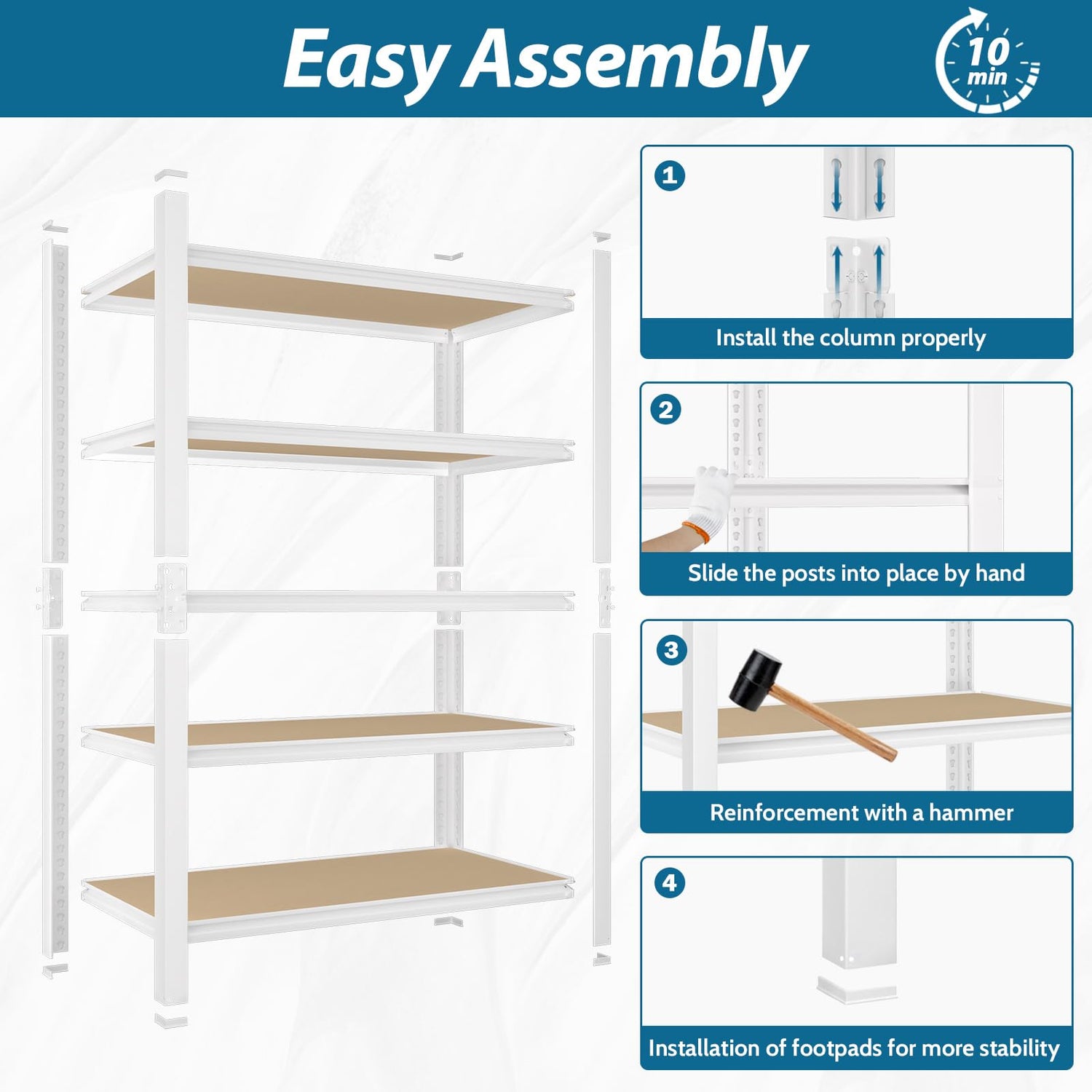 Easy Assembly

10 min

1
Install the column properly

2
Slide the posts into place by hand

3
Reinforcement with a hammer

4
Installation of footpads for more stability