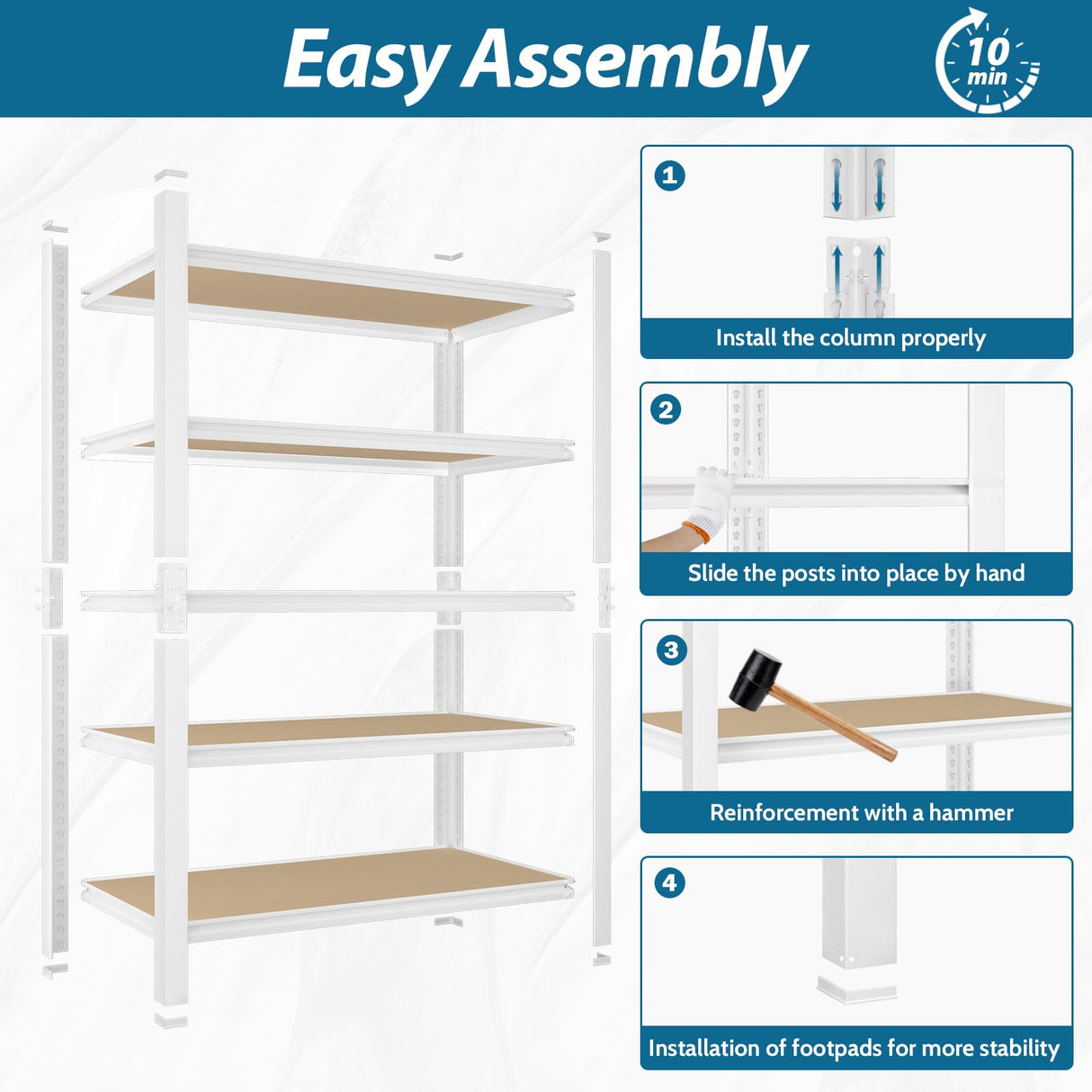 Easy Assembly

10 min

1
Install the column properly

2
Slide the posts into place by hand

3
Reinforcement with a hammer

4
Installation of footpads for more stability