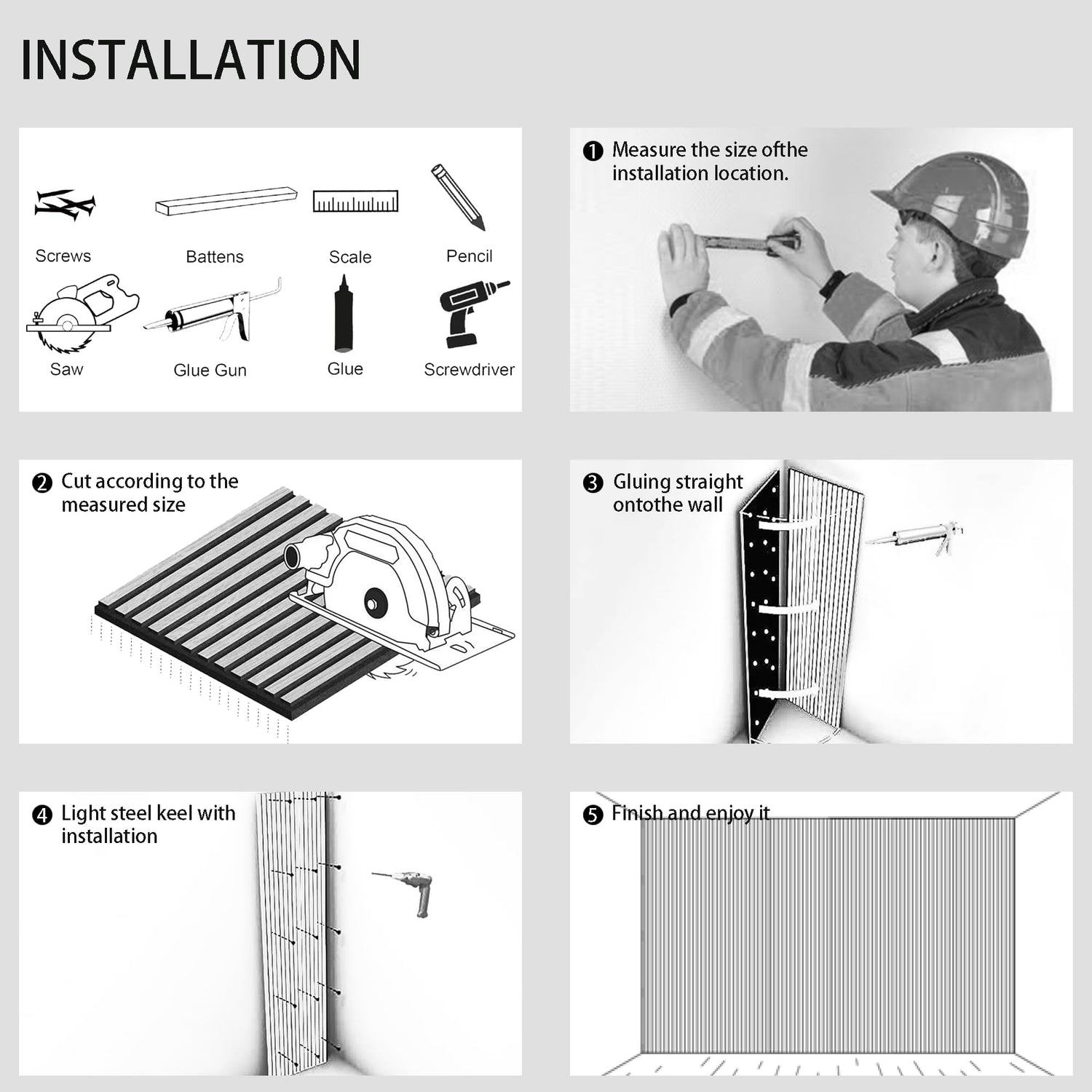 INSTALLATION

Screws
Battens
Scale
Pencil
Saw
Glue Gun
Glue
Screwdriver

❶ Measure the size ofthe installation location.

❷ Cut according to the measured size

❸ Gluing straight ontothe wall

❹ Light steel keel with installation

❺ Finish and enjoy it