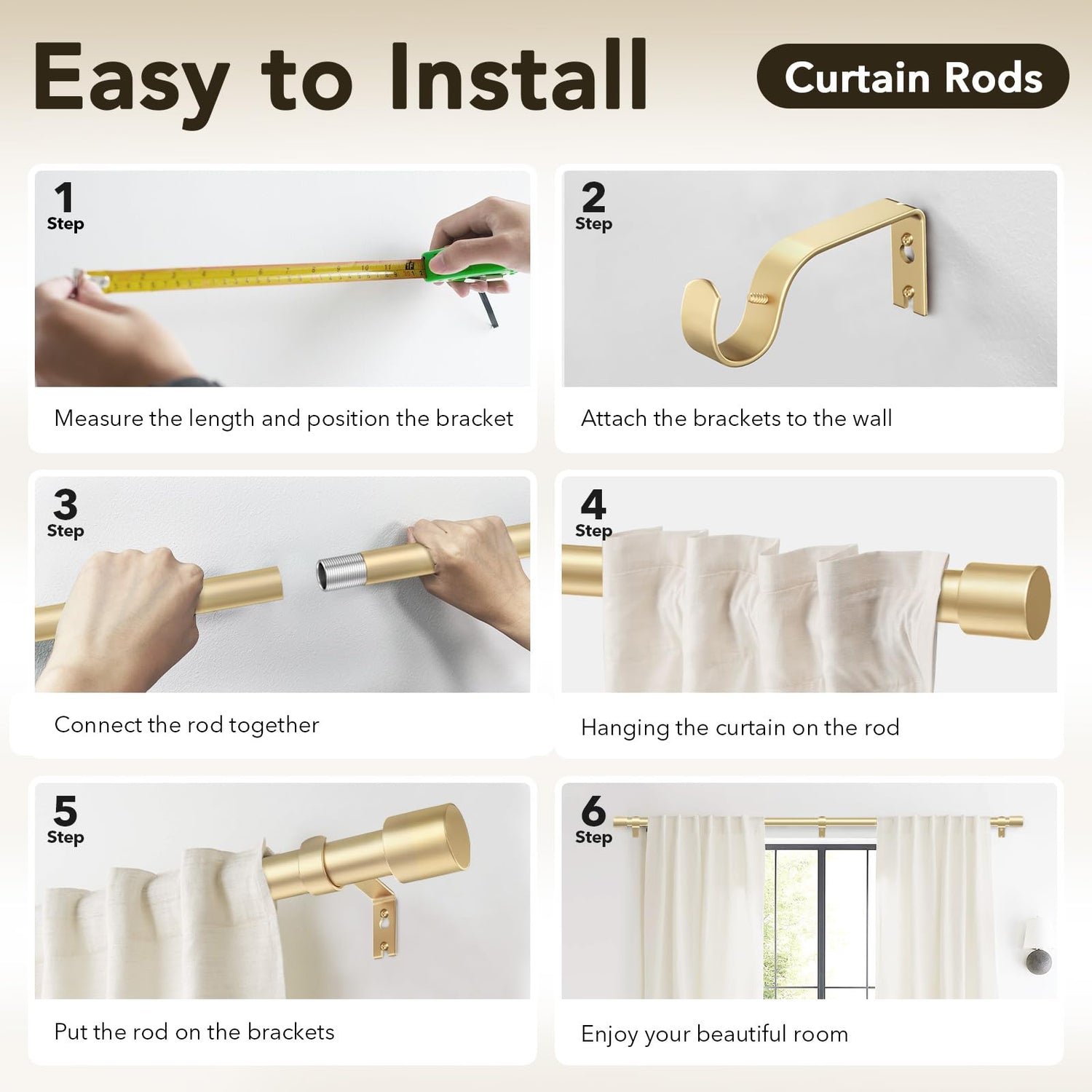 Easy to Install

Curtain Rods

1
Step

Measure the length and position the bracket

2
Step

Attach the brackets to the wall

3
Step

Connect the rod together

4
Step

Hanging the curtain on the rod

5
Step

Put the rod on the brackets

6
Step

Enjoy your beautiful room