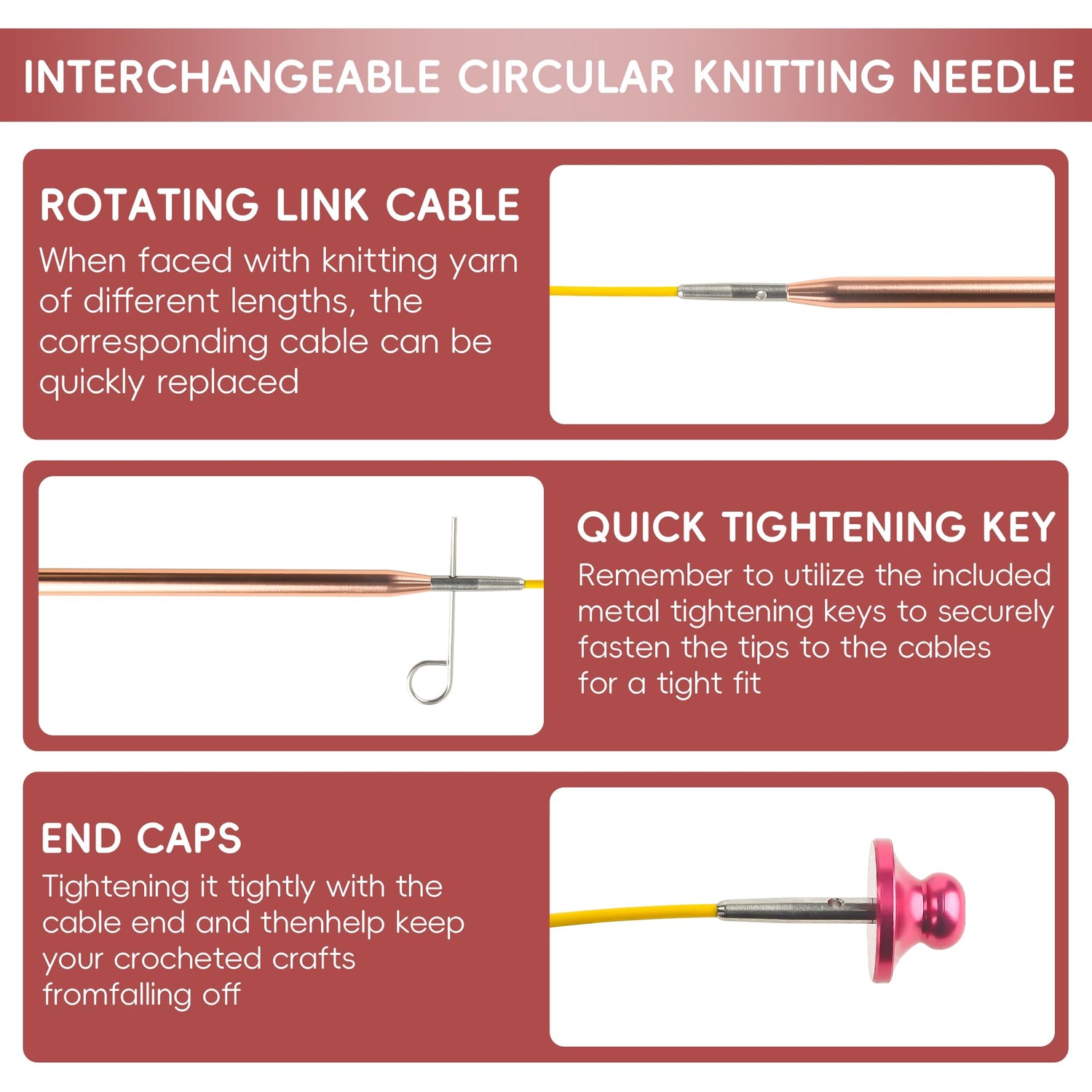 INTERCHANGEABLE CIRCULAR KNITTING NEEDLE

ROTATING LINK CABLE

When faced with knitting yarn of different lengths, the corresponding cable can be quickly replaced

QUICK TIGHTENING KEY

Remember to utilize the included metal tightening keys to securely fasten the tips to the cables for a tight fit

END CAPS

Tightening it tightly with the cable end and thenhelp keep your crocheted crafts fromfalling off