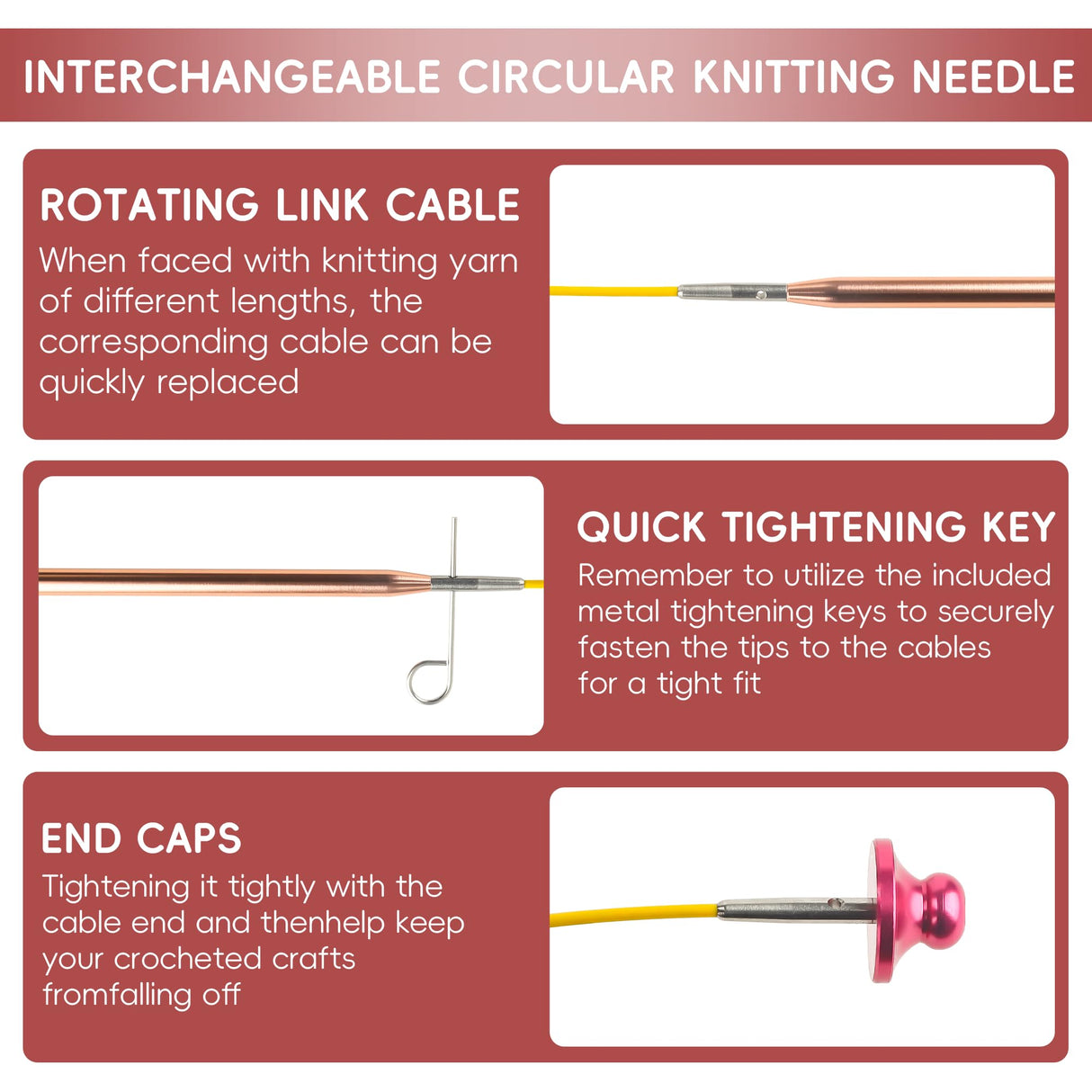 INTERCHANGEABLE CIRCULAR KNITTING NEEDLE

ROTATING LINK CABLE

When faced with knitting yarn of different lengths, the corresponding cable can be quickly replaced

QUICK TIGHTENING KEY

Remember to utilize the included metal tightening keys to securely fasten the tips to the cables for a tight fit

END CAPS

Tightening it tightly with the cable end and thenhelp keep your crocheted crafts fromfalling off