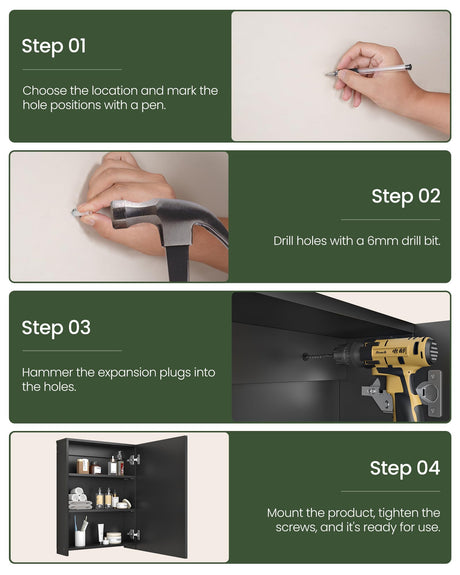 Step 01

Choose the location and mark the hole positions with a pen.

Step 02

Drill holes with a 6mm drill bit.

Step 03

Hammer the expansion plugs into the holes.

Step 04

Mount the product, tighten the screws, and it's ready for use.