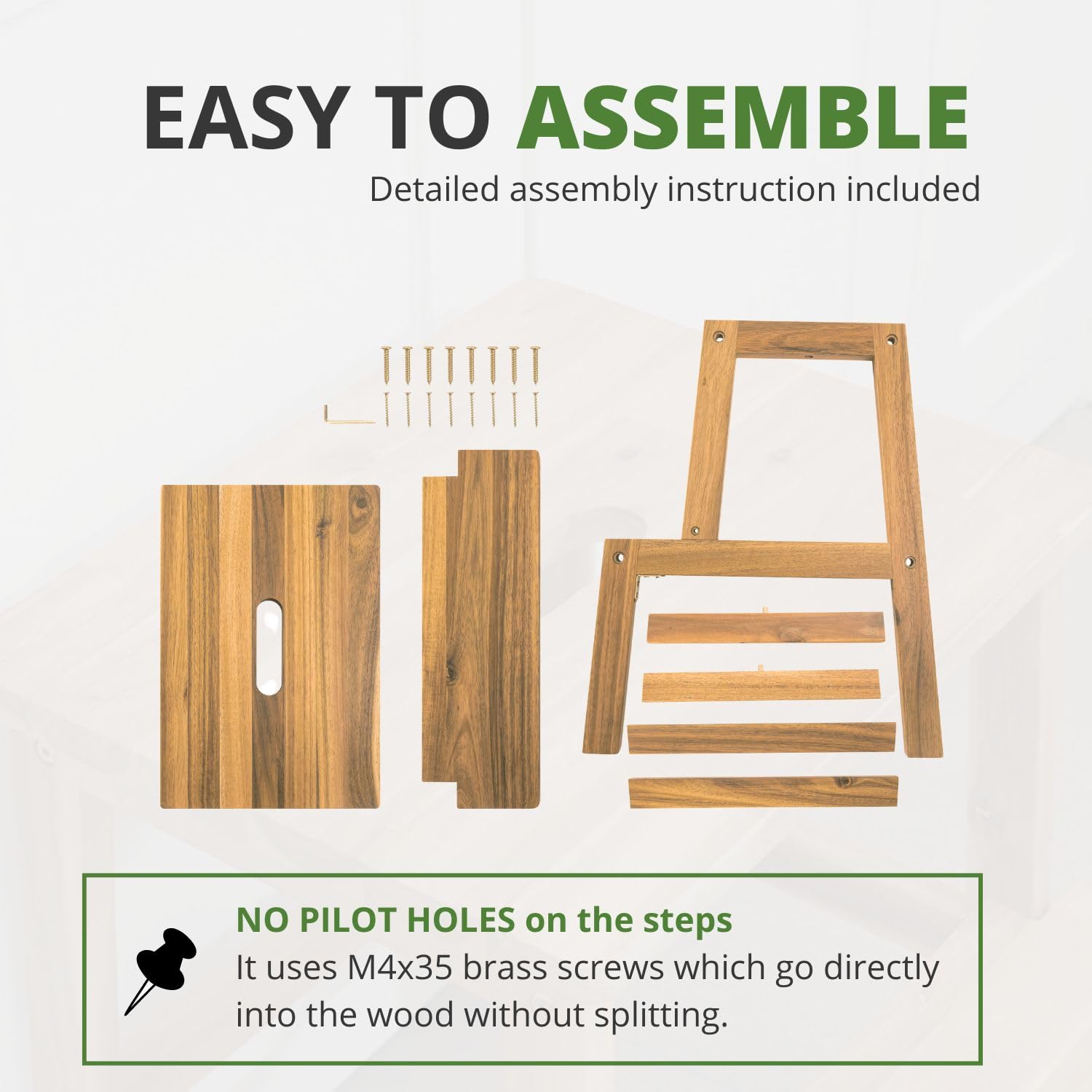 EASY TO ASSEMBLE
Detailed assembly instruction included

NO PILOT HOLES on the steps
It uses M4x35 brass screws which go directly into the wood without splitting.