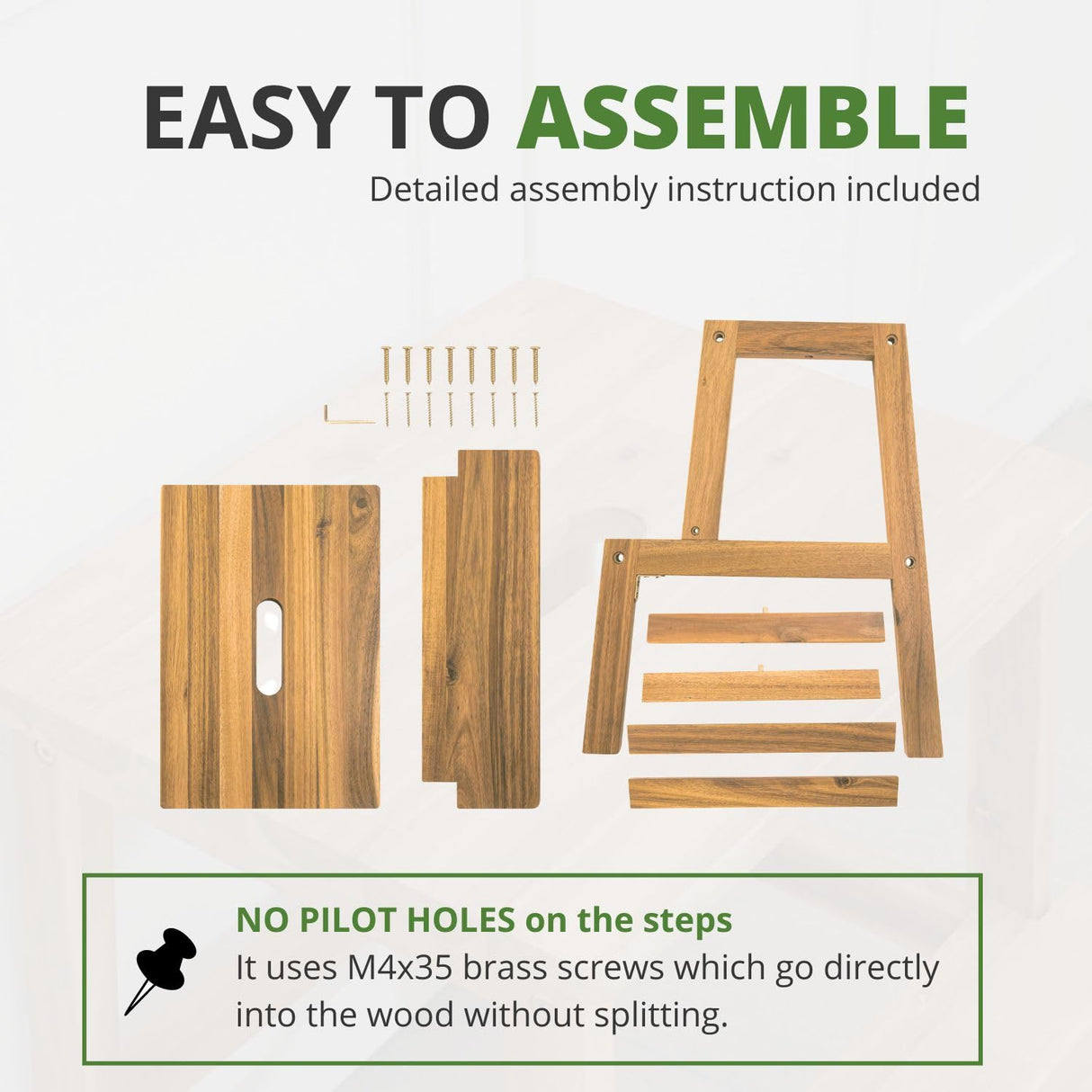 EASY TO ASSEMBLE
Detailed assembly instruction included

NO PILOT HOLES on the steps
It uses M4x35 brass screws which go directly into the wood without splitting.