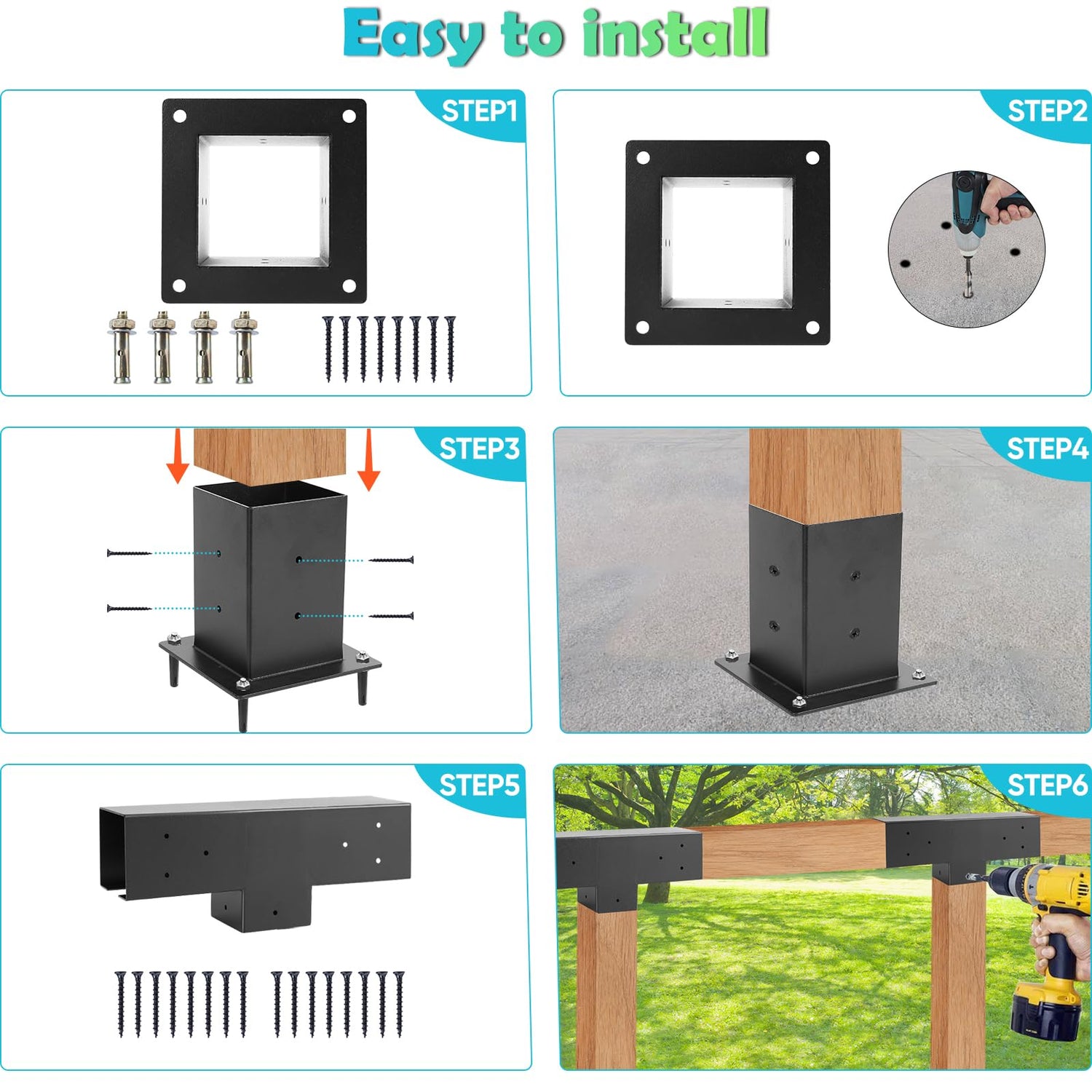 Easy to install

STEP1

STEP2

STEP3

STEP4

STEP5

STEP6