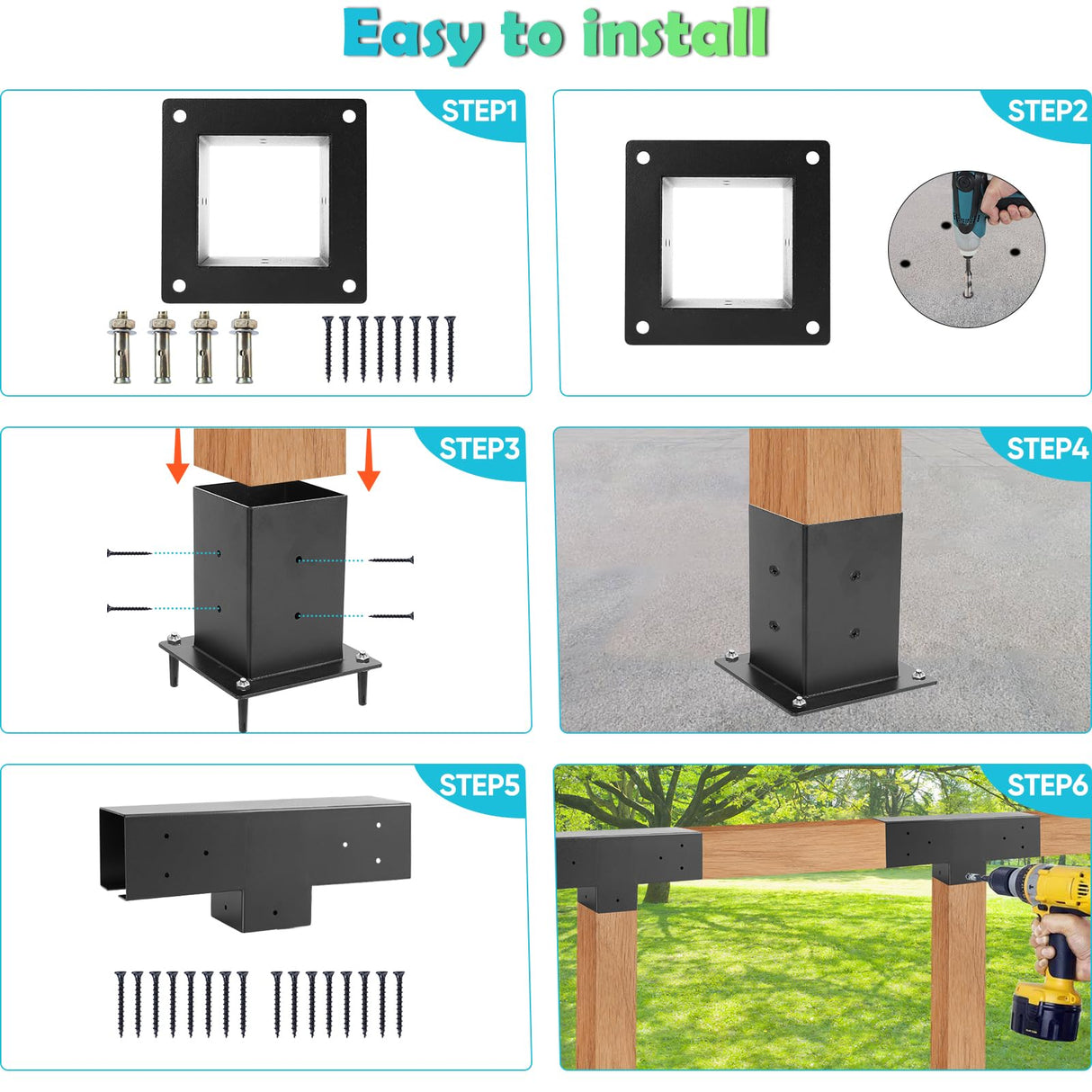 Easy to install

STEP1

STEP2

STEP3

STEP4

STEP5

STEP6