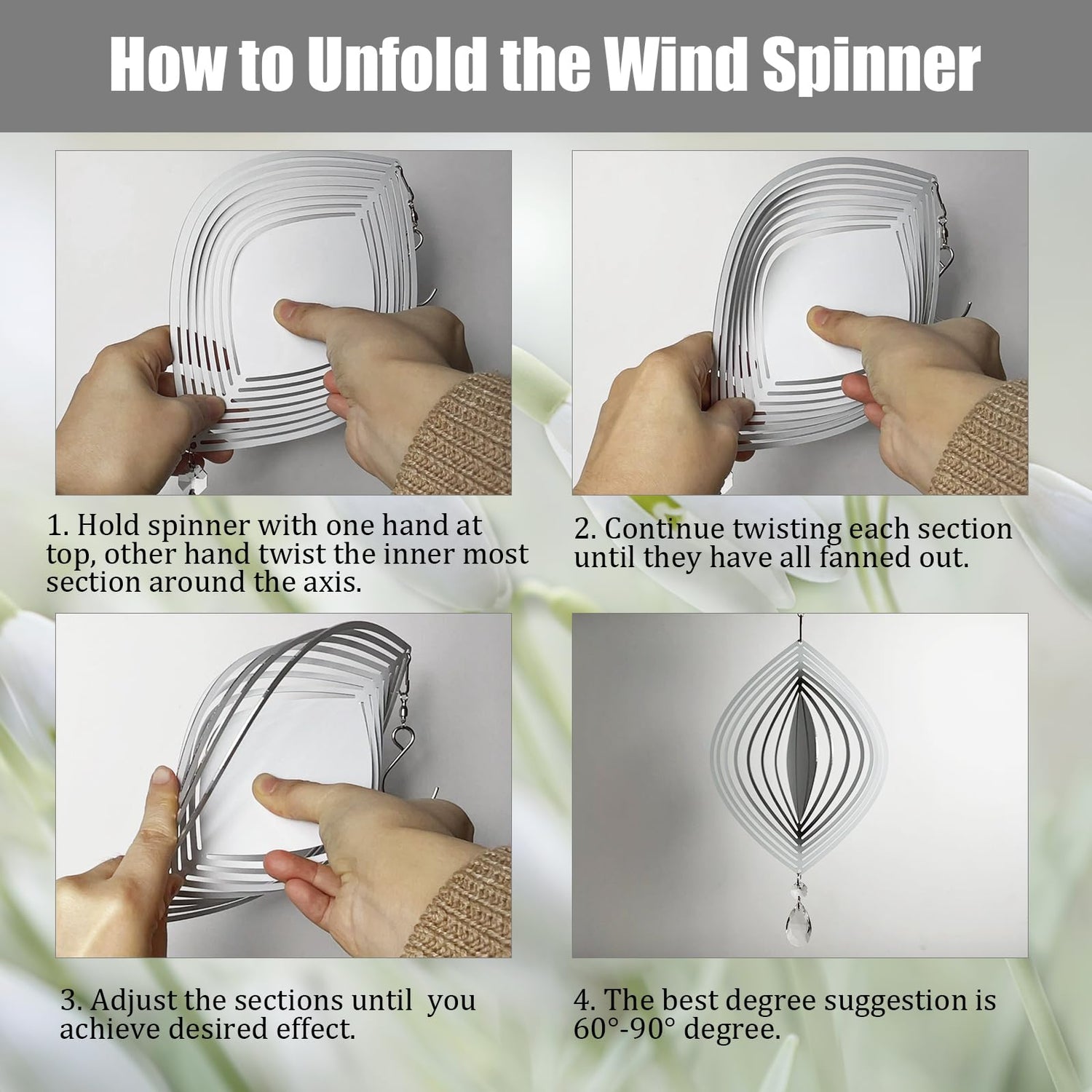 How to Unfold the Wind Spinner

1. Hold spinner with one hand at top, other hand twist the inner most section around the axis.

2. Continue twisting each section until they have all fanned out.

3. Adjust the sections until you achieve desired effect.

4. The best degree suggestion is 60°-90° degree.