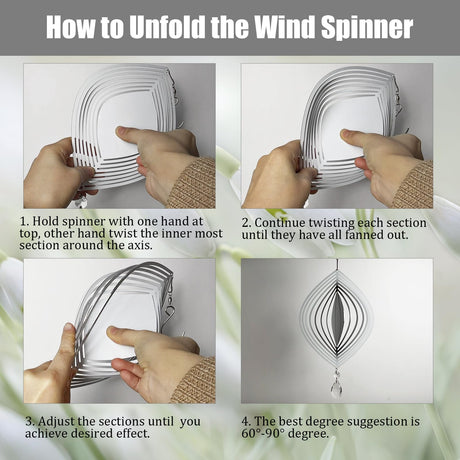 How to Unfold the Wind Spinner

1. Hold spinner with one hand at top, other hand twist the inner most section around the axis.

2. Continue twisting each section until they have all fanned out.

3. Adjust the sections until you achieve desired effect.

4. The best degree suggestion is 60°-90° degree.