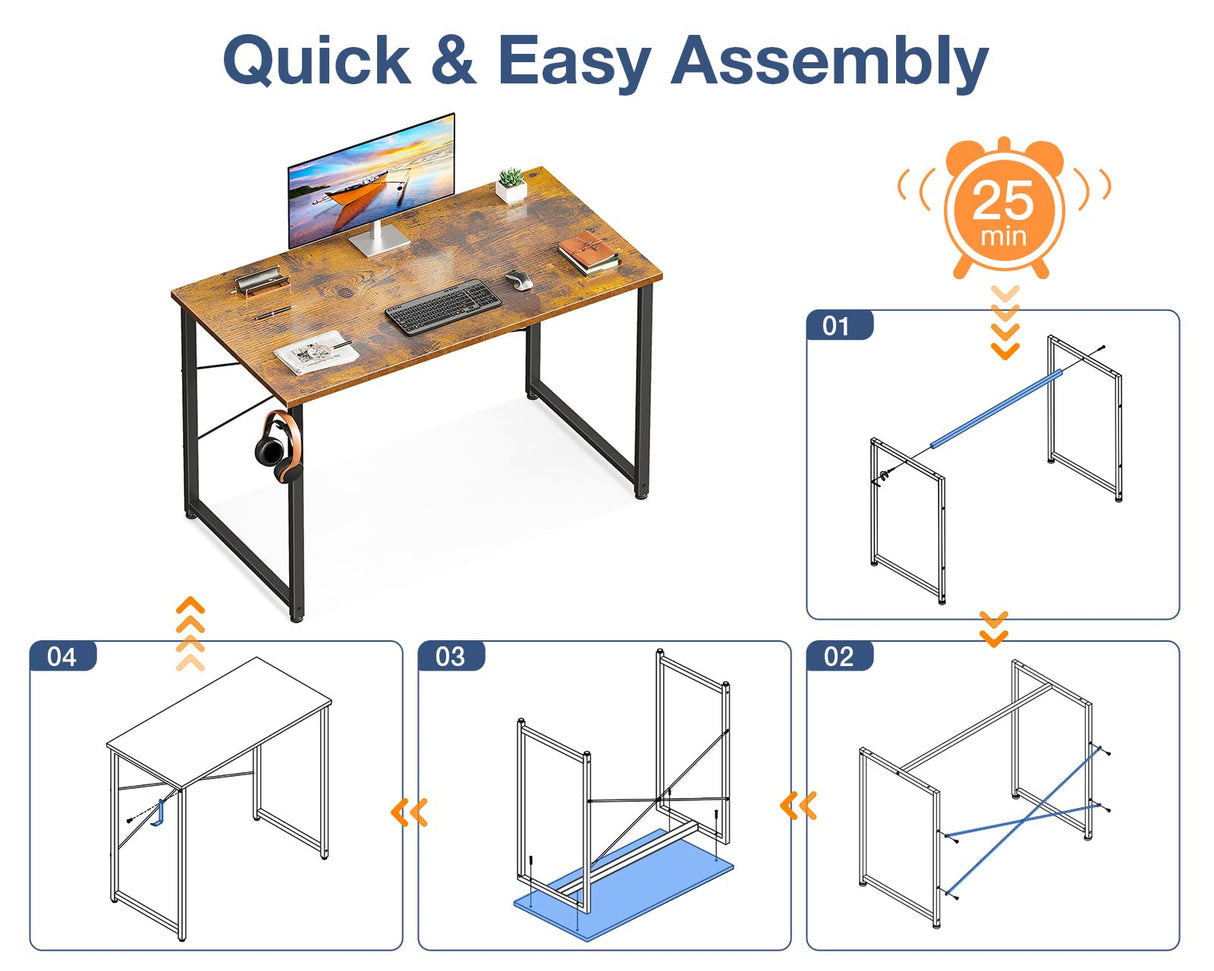 Quick & Easy Assembly

25
min

01

02

03

04