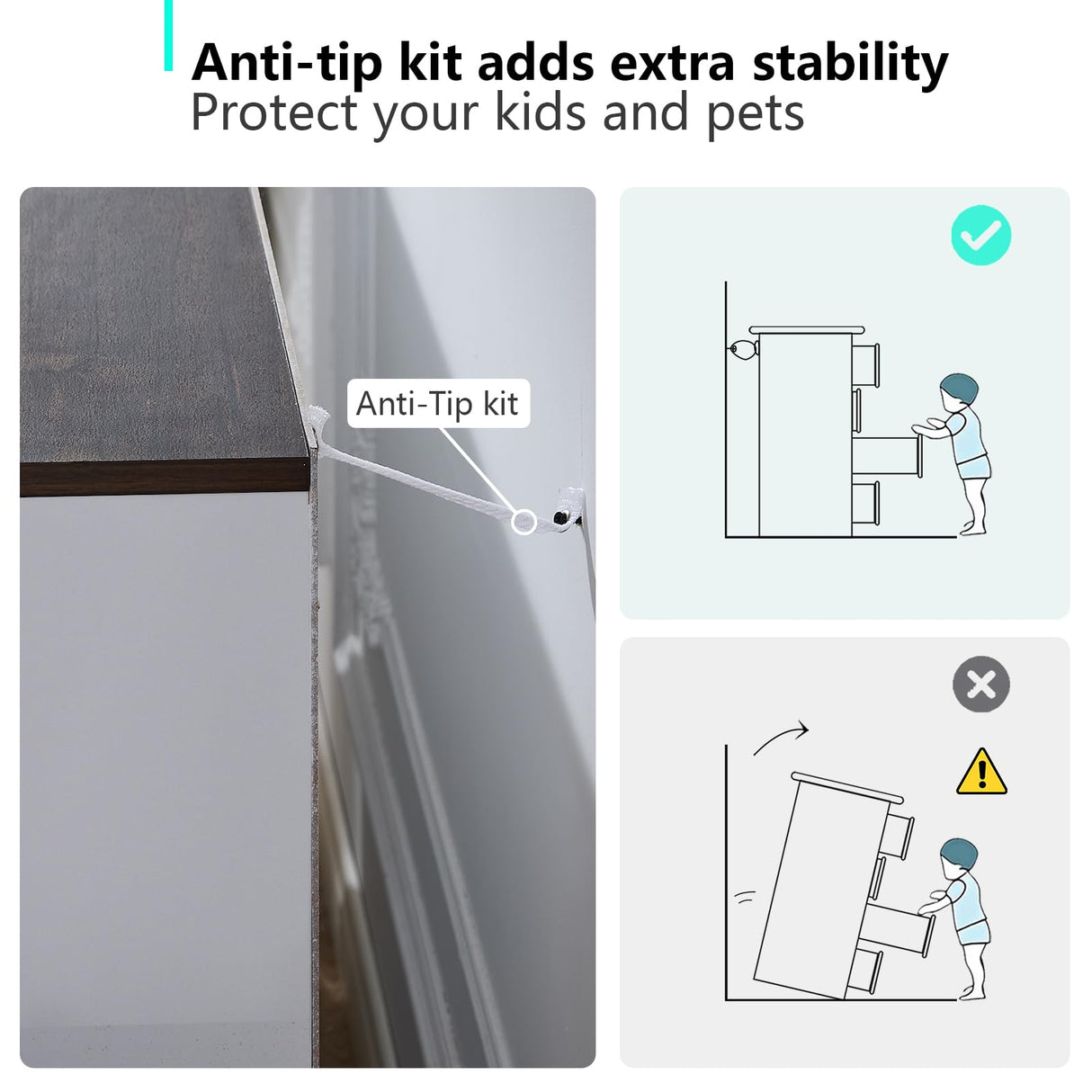 Anti-tip kit adds extra stability
Protect your kids and pets

Anti-Tip kit