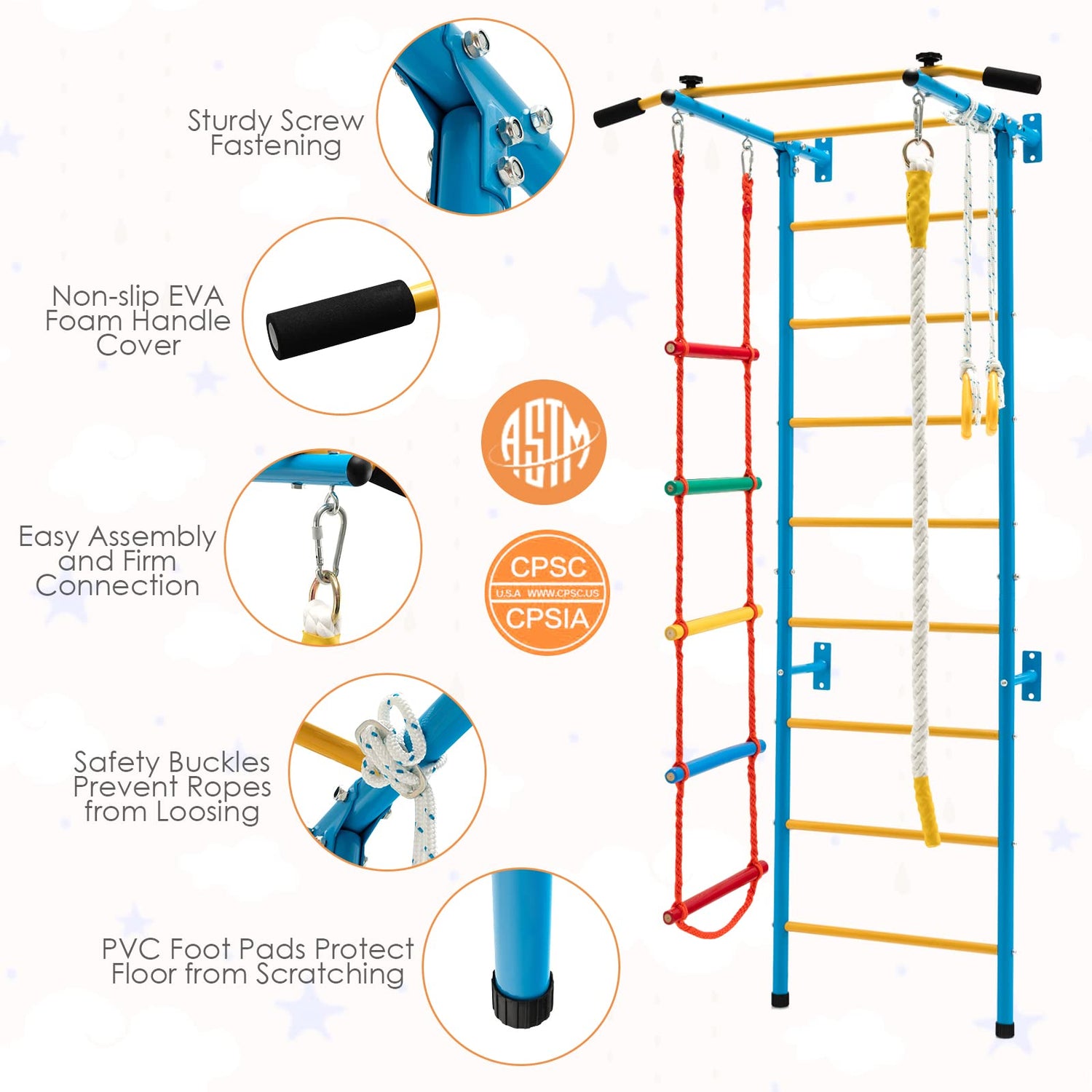 Sturdy Screw Fastening

Non-slip EVA Foam Handle Cover

ASTM

Easy Assembly and Firm Connection

CPSC
U.S.A WWW.CPSC.US
CPSIA

Safety Buckles Prevent Ropes from Loosing

PVC Foot Pads Protect Floor from Scratching