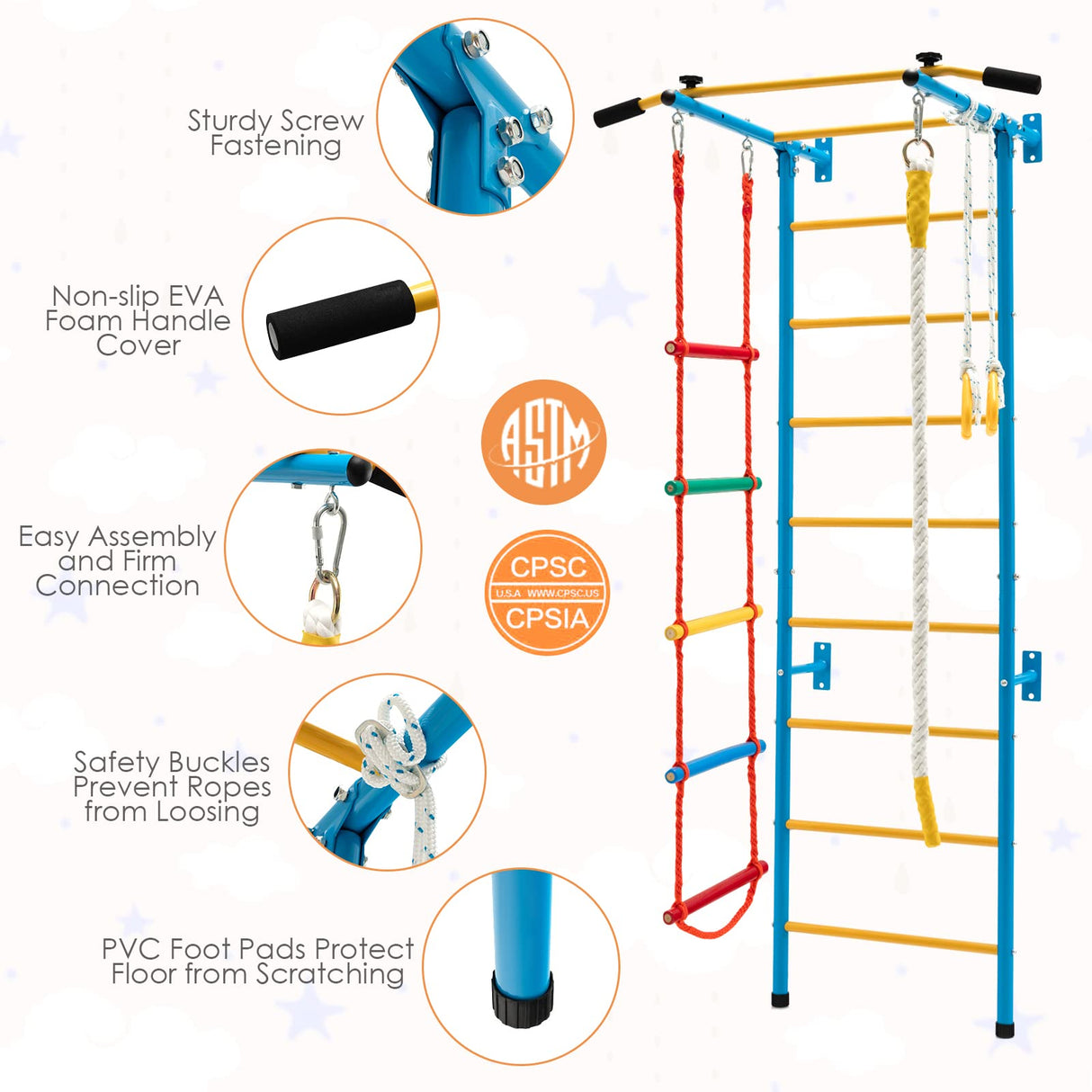 Sturdy Screw Fastening

Non-slip EVA Foam Handle Cover

ASTM

Easy Assembly and Firm Connection

CPSC
U.S.A WWW.CPSC.US
CPSIA

Safety Buckles Prevent Ropes from Loosing

PVC Foot Pads Protect Floor from Scratching