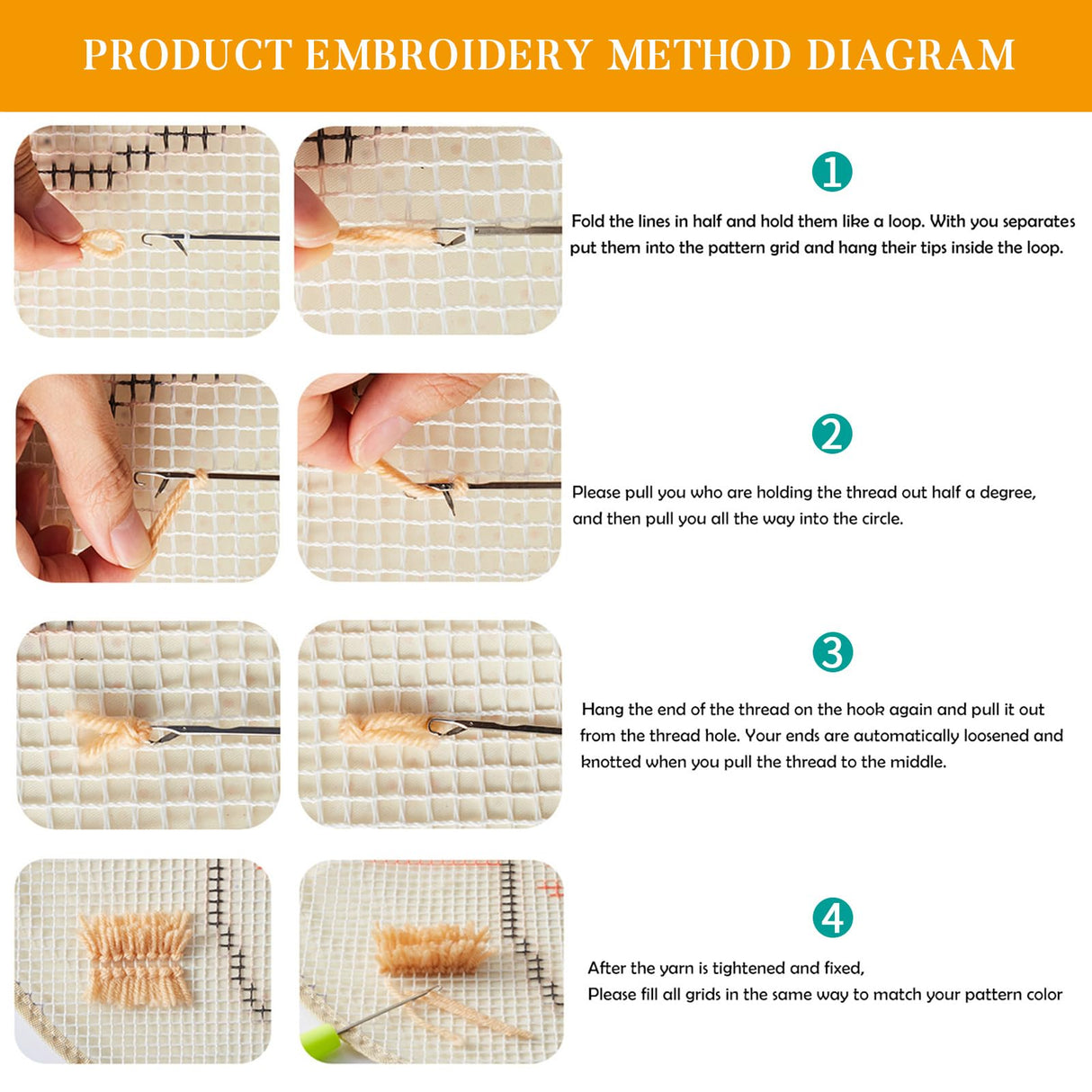 PRODUCT EMBROIDERY METHOD DIAGRAM

1

Fold the lines in half and hold them like a loop. With you separates put them into the pattern grid and hang their tips inside the loop.

2

Please pull you who are holding the thread out half a degree, and then pull you all the way into the circle.

3

Hang the end of the thread on the hook again and pull it out from the thread hole. Your ends are automatically loosened and knotted when you pull the thread to the middle.

4

After the yarn is tightened and fixed,
Please fill all grids in the same way to match your pattern color