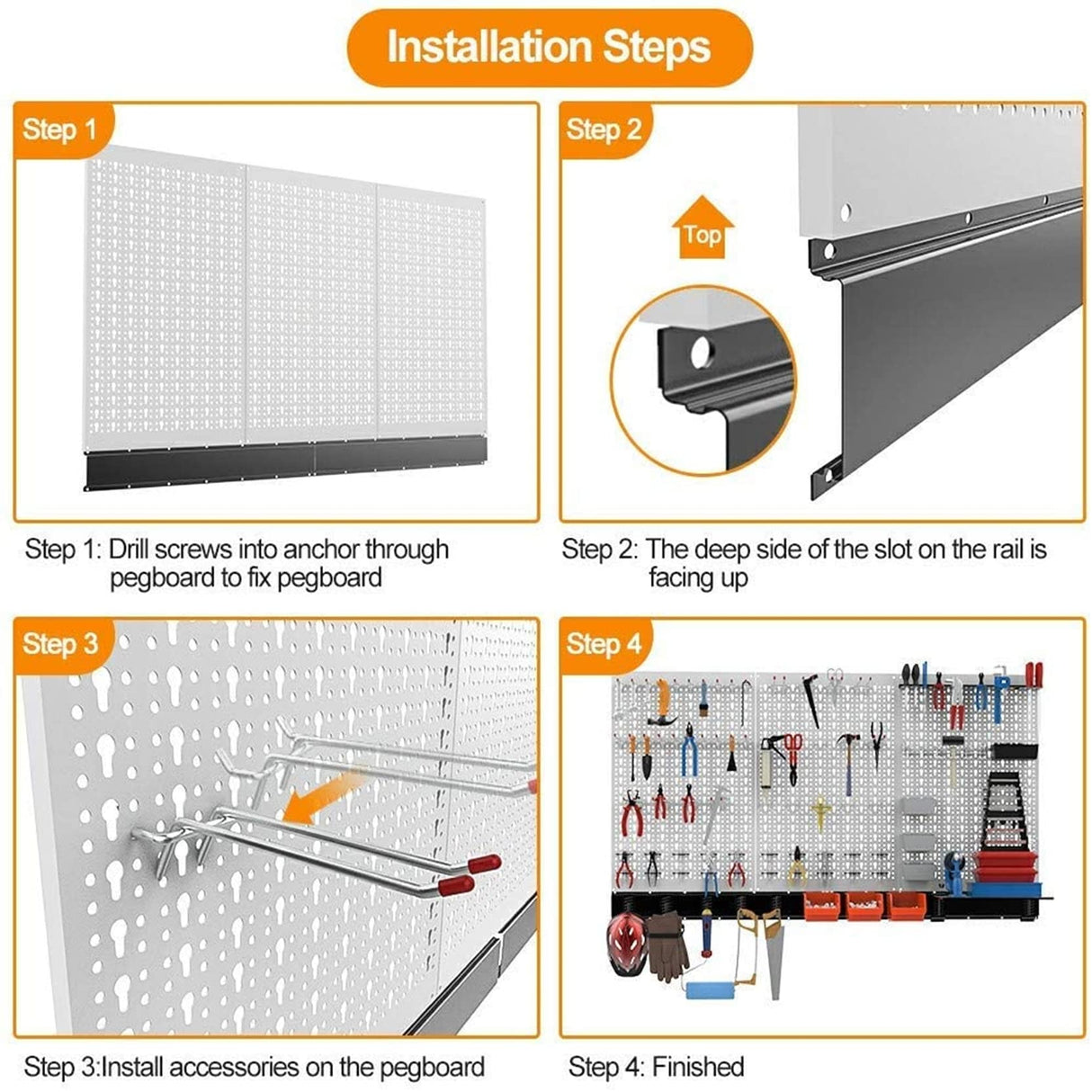 Installation Steps

Step 1

Step 1: Drill screws into anchor through pegboard to fix pegboard

Step 2

Top

Step 2: The deep side of the slot on the rail is facing up

Step 3

Step 3:Install accessories on the pegboard

Step 4

Step 4: Finished